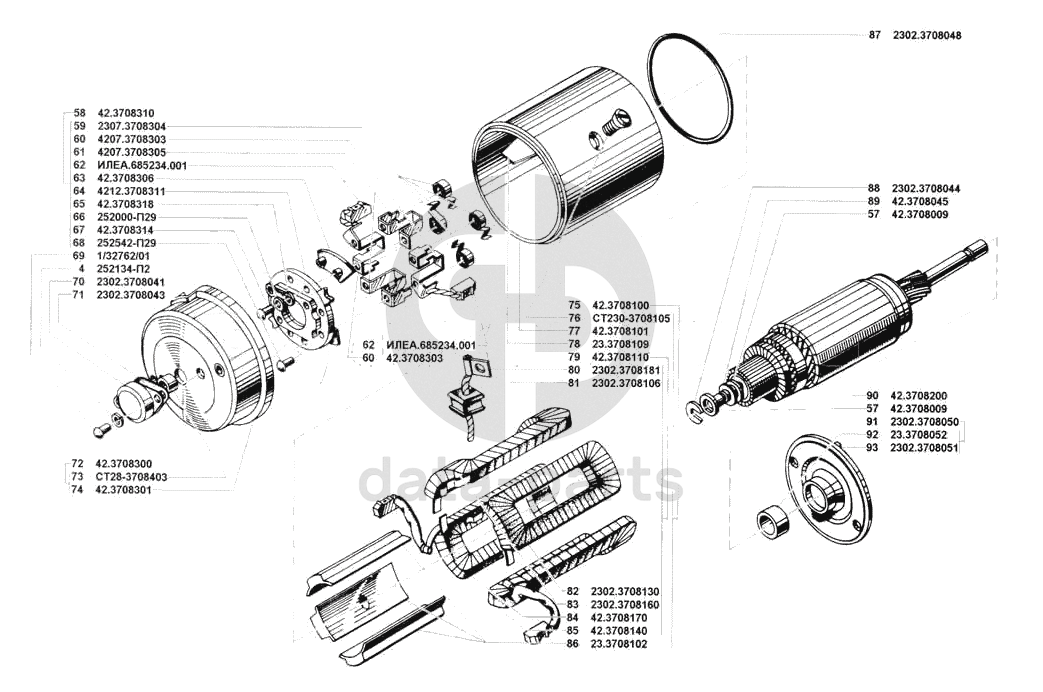 87 2302.3708048

58 42.3708310
59 2307.3708304
60 4207.3708303
61 4207.3708305
62 ИЛЕА.685234.001
63 42.3708306
64 4212.3708311
65 42.3708318
66 252000-П29
67 42.3708314
68 252542-П29
69 1/32762/01
4 252134-П2
70 2302.3708041
71 2302.3708043

88 2302.3708044
89 42.3708045
57 42.3708009

75 42.3708100
76 СТ230-3708105
77 42.3708101
78 23.3708109
79 42.3708110
80 2302.3708181
81 2302.3708106

62 ИЛЕА.685234.001
60 42.3708303

90 42.3708200
57 42.3708009
91 2302.3708050
92 23.3708052
93 2302.3708051

72 42.3708300
73 СТ28-3708403
74 42.3708301

82 2302.3708130
83 2302.3708160
84 42.3708170
85 42.3708140
86 23.3708102

data-parts