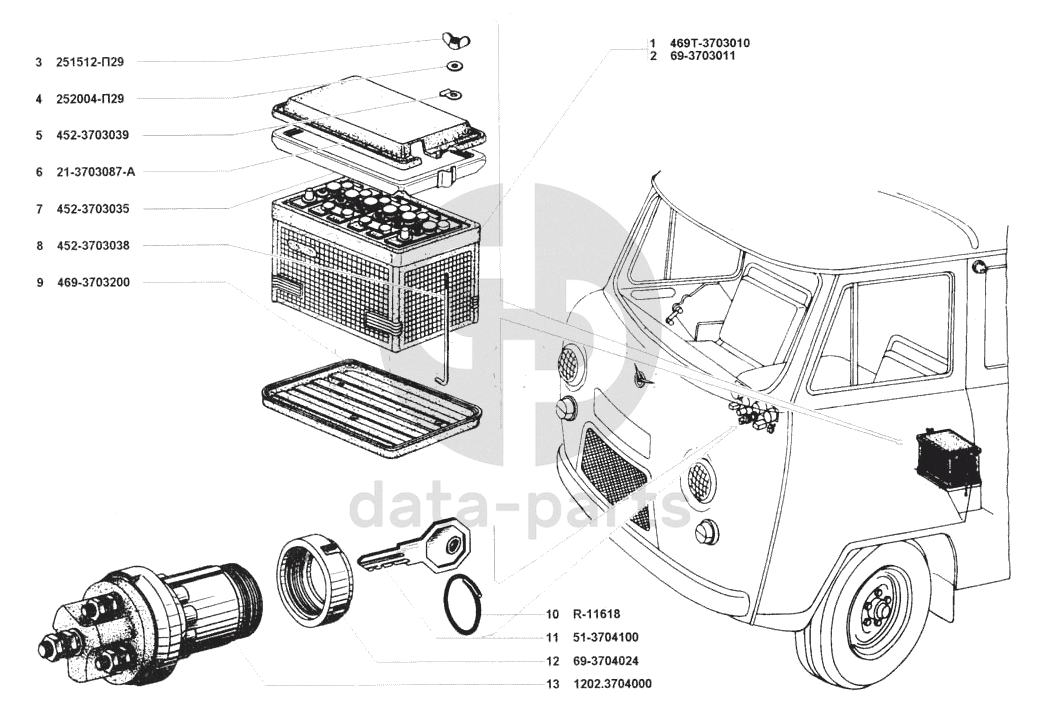 3 251512-П29
4 252004-П29
5 452-3703039
6 21-3703087-А
7 452-3703035
8 452-3703038
9 469-3703200

1 469Т-3703010
2 69-3703011

data-parts

10 R-11618
11 51-3704100
12 69-3704024
13 1202.3704000