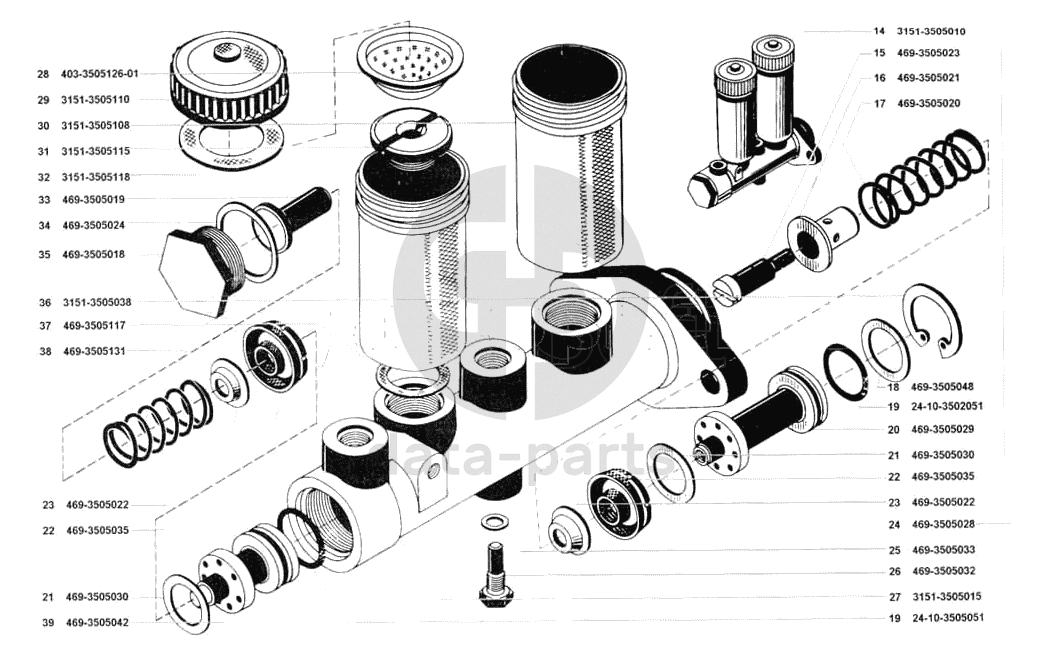 28 403-3505126-01
29 3151-3505110
30 3151-3505108
31 3151-3505115
32 3151-3505118
33 469-3505019
34 469-3505024
35 469-3505018
36 3151-3505038
37 469-3505117
38 469-3505131
23 469-3505022
22 469-3505035
21 469-3505030
39 469-3505042
14 3151-3505010
15 469-3505023
16 469-3505021
17 469-3505020
18 469-3505048
19 24-10-3502051
20 469-3505029
21 469-3505030
22 469-3505035
23 469-3505022
24 469-3505028
25 469-3505033
26 469-3505032
27 3151-3505015
19 24-10-3505051
data-parts