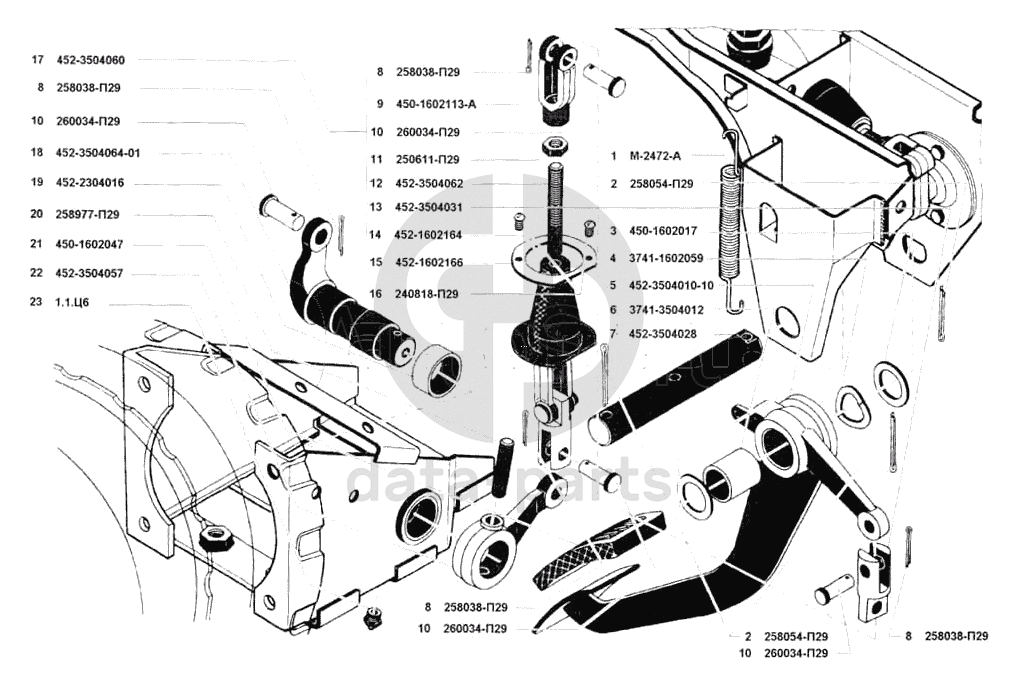 17 452-3504060
8 258038-П29
10 260034-П29
18 452-3504064-01
19 452-2304016
20 258977-П29
21 450-1602047
22 452-3504057
23 1.1.Ц6

8 258038-П29
9 450-1602113-А
10 260034-П29
11 250611-П29
12 452-3504062
13 452-3504031
14 452-1602164
15 452-1602166
16 240818-П29

1 М-2472-А
2 258054-П29
3 450-1602017
4 3741-1602059
5 452-3504010-10
6 3741-3504012
7 452-3504028

data parts

8 258038-П29
10 260034-П29

2 258054-П29
10 260034-П29
8 258038-П29