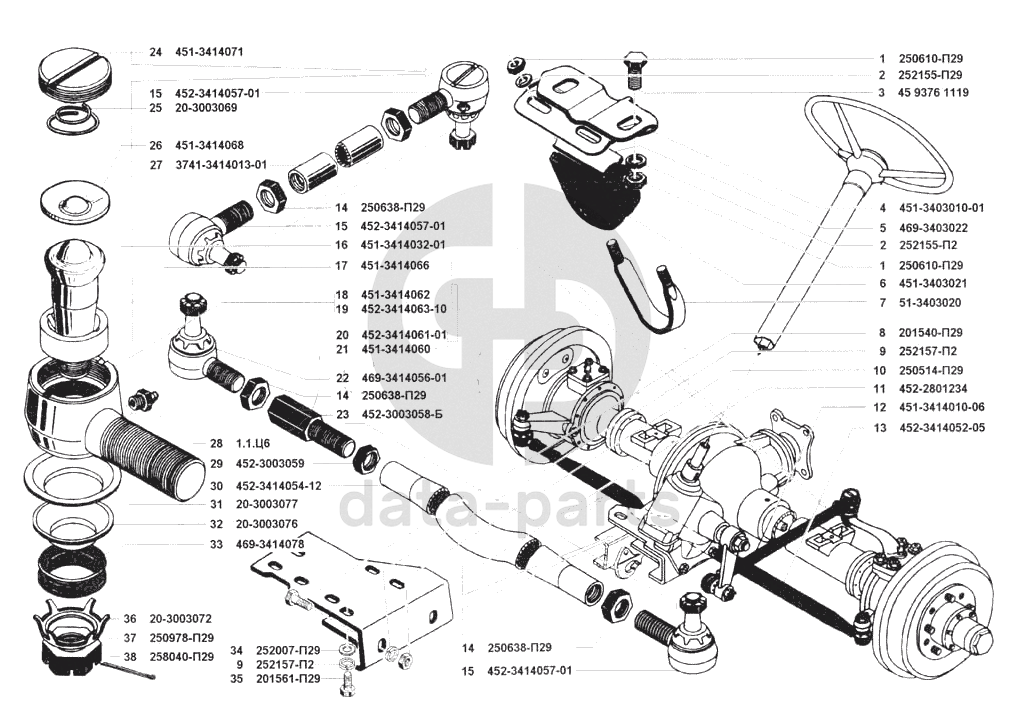 24 451-3414071
15 452-3414057-01
25 20-3003069
26 451-3414068
27 3741-3414013-01
14 250638-П29
15 452-3414057-01
16 451-3414032-01
17 451-3414066
18 451-3414062
19 452-3414063-10
20 452-3414061-01
21 451-3414060
22 469-3414056-01
14 250638-П29
23 452-3003058-Б
28 1.1.Ц6
29 452-3003059
30 452-3414054-12
31 20-3003077
32 20-3003076
33 469-3414078
36 20-3003072
37 250978-П29
38 258040-П29
34 252007-П29
9 252157-П2
35 201561-П29
14 250638-П29
15 452-3414057-01
1 250610-П29
2 252155-П29
3 45 9376 1119
4 451-3403010-01
5 469-3403022
2 252155-П2
1 250610-П29
6 451-3403021
7 51-3403020
8 201540-П29
9 252157-П2
10 250514-П29
11 452-2801234
12 451-3414010-06
13 452-3414052-05
data-parts