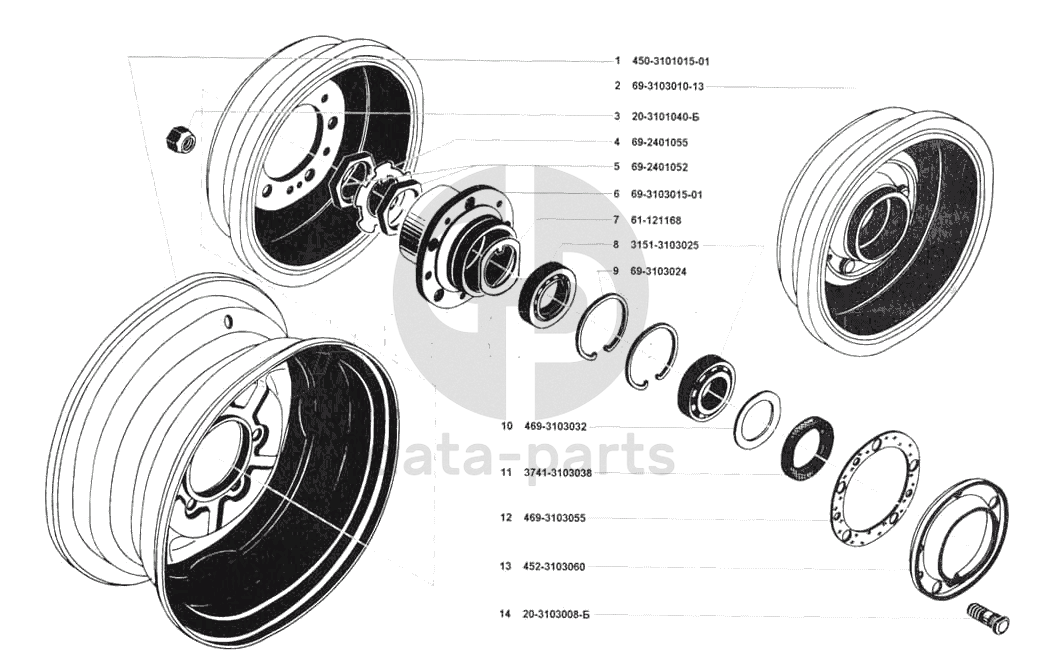 1 450-3101015-01
2 69-3103010-13
3 20-3101040-Б
4 69-2401055
5 69-2401052
6 69-3103015-01
7 61-121168
8 3151-3103025
9 69-3103024
10 469-3103032
11 3741-3103038
12 469-3103055
13 452-3103060
14 20-3103008-Б

data-parts