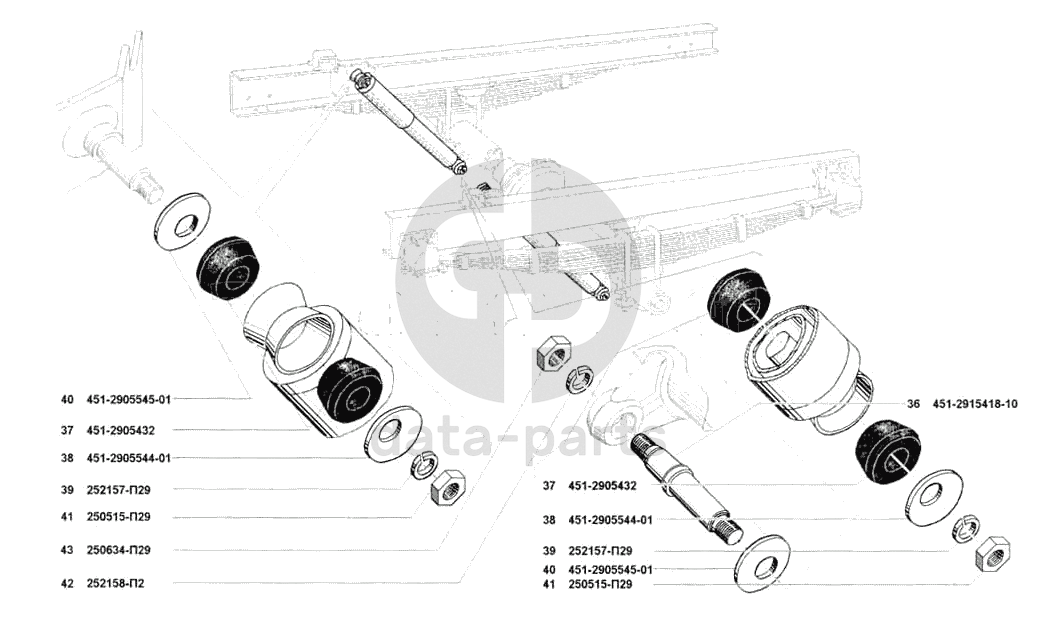 40 451-2905545-01
37 451-2905432
38 451-2905544-01
39 252157-П29
41 250515-П29
43 250634-П29
42 252158-П2
36 451-2915418-10
37 451-2905432
38 451-2905544-01
39 252157-П29
40 451-2905545-01
41 250515-П29
data-parts