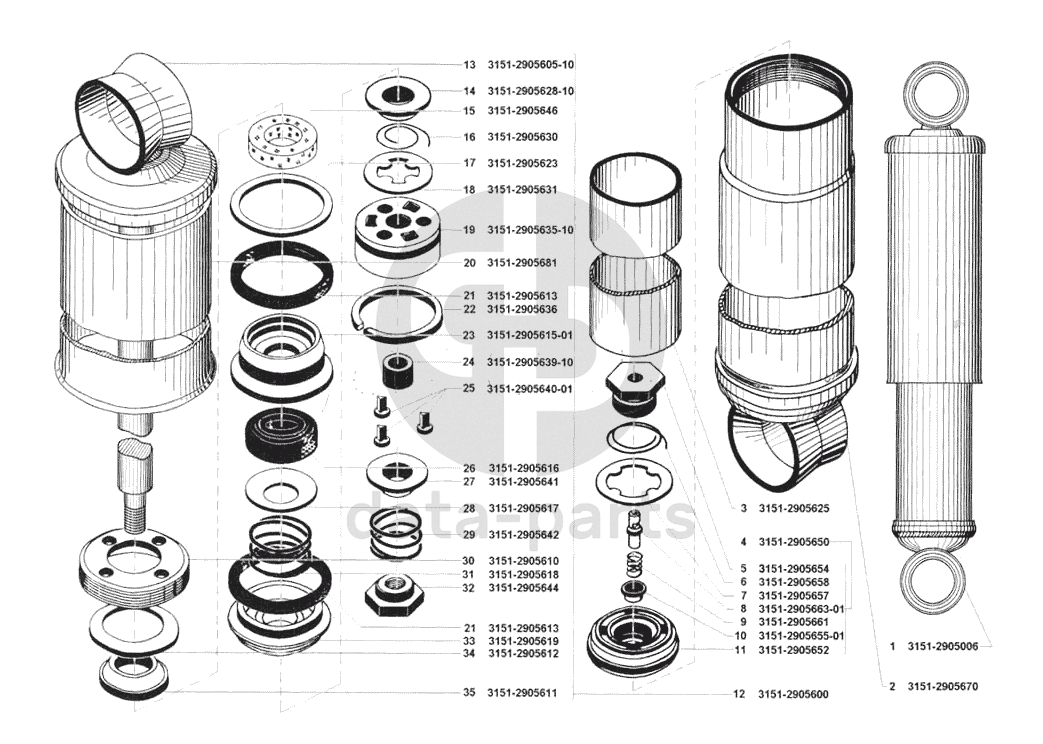 13 3151-2905605-10
14 3151-2905628-10
15 3151-2905646
16 3151-2905630
17 3151-2905623
18 3151-2905631
19 3151-2905635-10
20 3151-2905681
21 3151-2905613
22 3151-2905636
23 3151-2905615-01
24 3151-2905639-10
25 3151-2905640-01
26 3151-2905616
27 3151-2905641
28 3151-2905617
29 3151-2905642
30 3151-2905610
31 3151-2905618
32 3151-2905644
21 3151-2905613
33 3151-2905619
34 3151-2905612
35 3151-2905611
3 3151-2905625
4 3151-2905650
5 3151-2905654
6 3151-2905658
7 3151-2905657
8 3151-2905663-01
9 3151-2905661
10 3151-2905655-01
11 3151-2905652
12 3151-2905600
1 3151-2905006
2 3151-2905670
data-parts