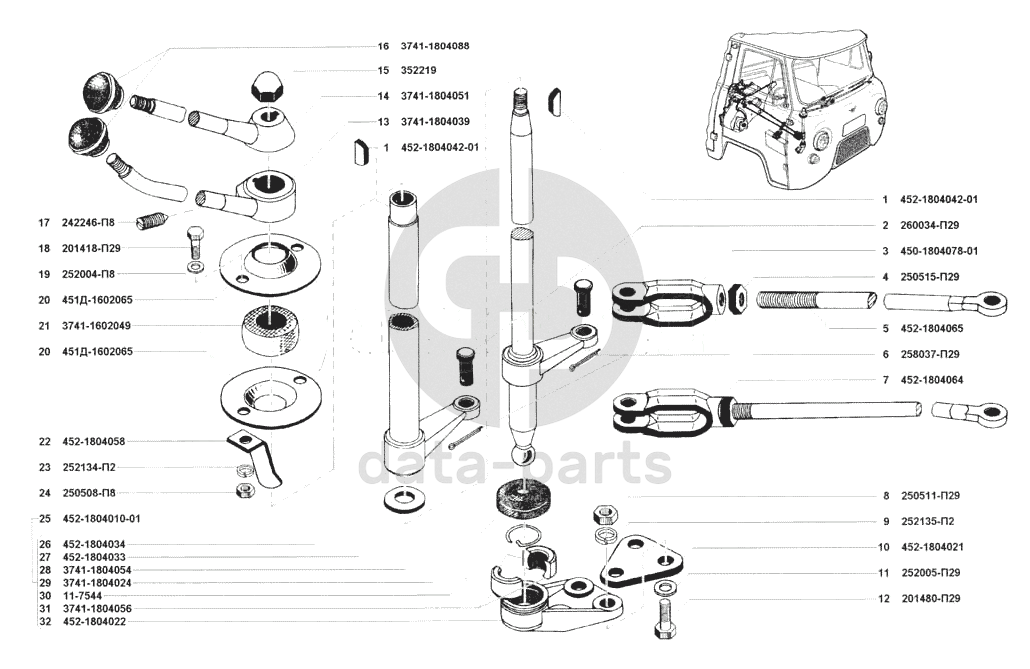 16 3741-1804088
15 352219
14 3741-1804051
13 3741-1804039
1 452-1804042-01
17 242246-П8
18 201418-П29
19 252004-П8
20 451Д-1602065
21 3741-1602049
20 451Д-1602065
22 452-1804058
23 252134-П2
24 250508-П8
25 452-1804010-01
26 452-1804034
27 452-1804033
28 3741-1804054
29 3741-1804024
30 11-7544
31 3741-1804056
32 452-1804022
1 452-1804042-01
2 260034-П29
3 450-1804078-01
4 250515-П29
5 452-1804065
6 258037-П29
7 452-1804064
8 250511-П29
9 252135-П2
10 452-1804021
11 252005-П29
12 201480-П29
data-parts