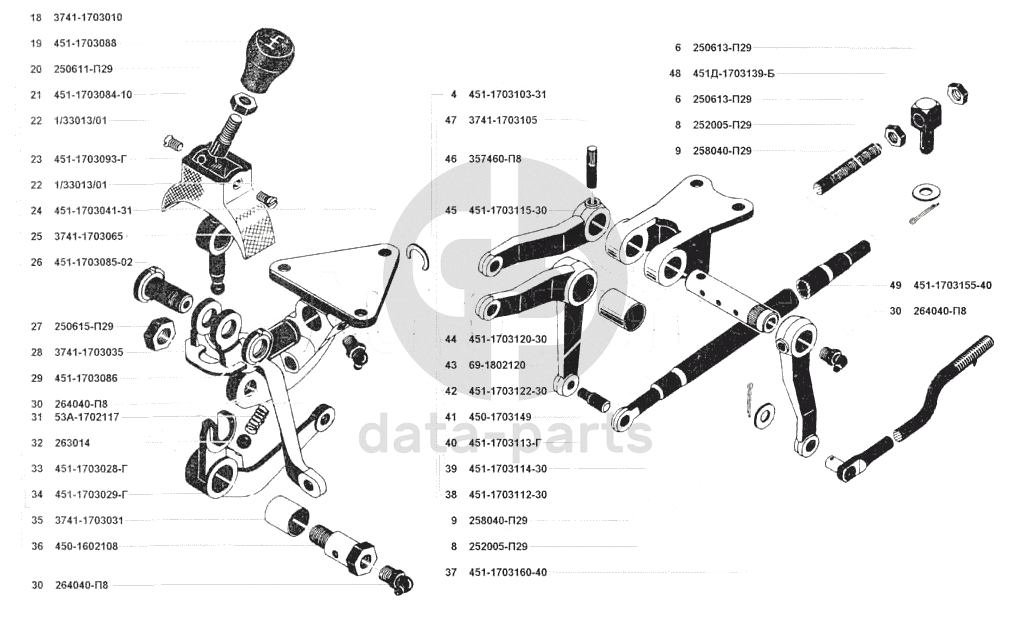 18 3741-1703010
19 451-1703088
20 250611-П29
21 451-1703084-10
22 1/33013/01
23 451-1703093-Г
22 1/33013/01
24 451-1703041-31
25 3741-1703065
26 451-1703085-02
27 250615-П29
28 3741-1703035
29 451-1703086
30 264040-П8
31 53А-1702117
32 263014
33 451-1703028-Г
34 451-1703029-Г
35 3741-1703031
36 450-1602108
30 264040-П8

4 451-1703103-31
47 3741-1703105
46 357460-П8
45 451-1703115-30
44 451-1703120-30
43 69-1802120
42 451-1703122-30
41 450-1703149
40 451-1703113-Г
39 451-1703114-30
38 451-1703112-30
9 258040-П29
8 252005-П29
37 451-1703160-40

6 250613-П29
48 451Д-1703139-Б
6 250613-П29
8 252005-П29
9 258040-П29
49 451-1703155-40
30 264040-П8

data-parts