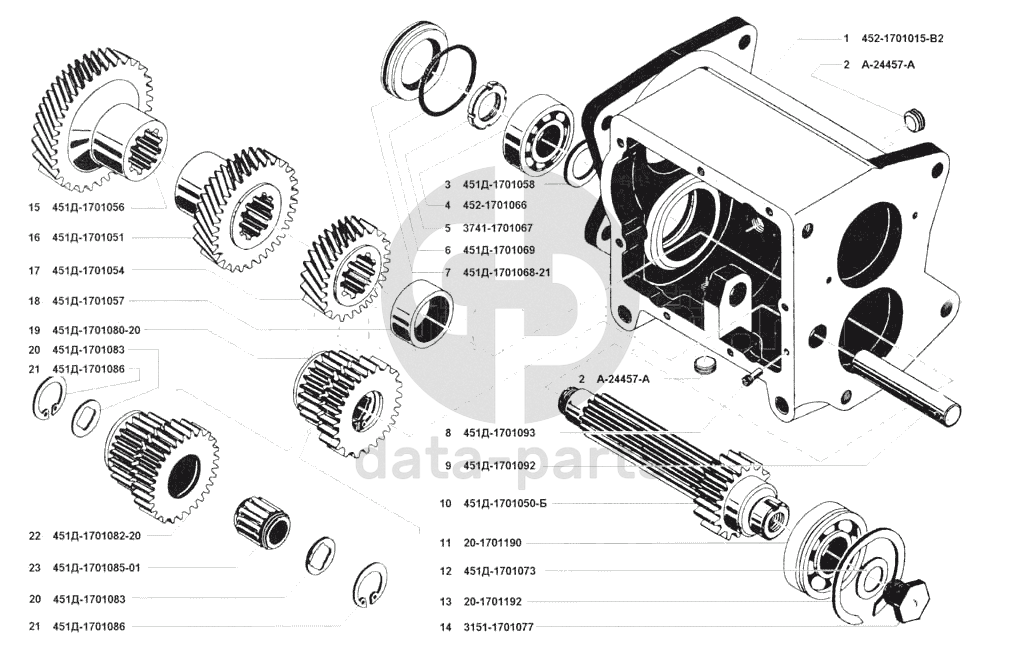 1 452-1701015-В2
2 А-24457-А
3 451Д-1701058
4 452-1701066
5 3741-1701067
6 451Д-1701069
7 451Д-1701068-21
15 451Д-1701056
16 451Д-1701051
17 451Д-1701054
18 451Д-1701057
19 451Д-1701080-20
20 451Д-1701083
21 451Д-1701086
2 А-24457-А
8 451Д-1701093
9 451Д-1701092
10 451Д-1701050-Б
11 20-1701190
12 451Д-1701073
13 20-1701192
14 3151-1701077
22 451Д-1701082-20
23 451Д-1701085-01
20 451Д-1701083
21 451Д-1701086
data-parts