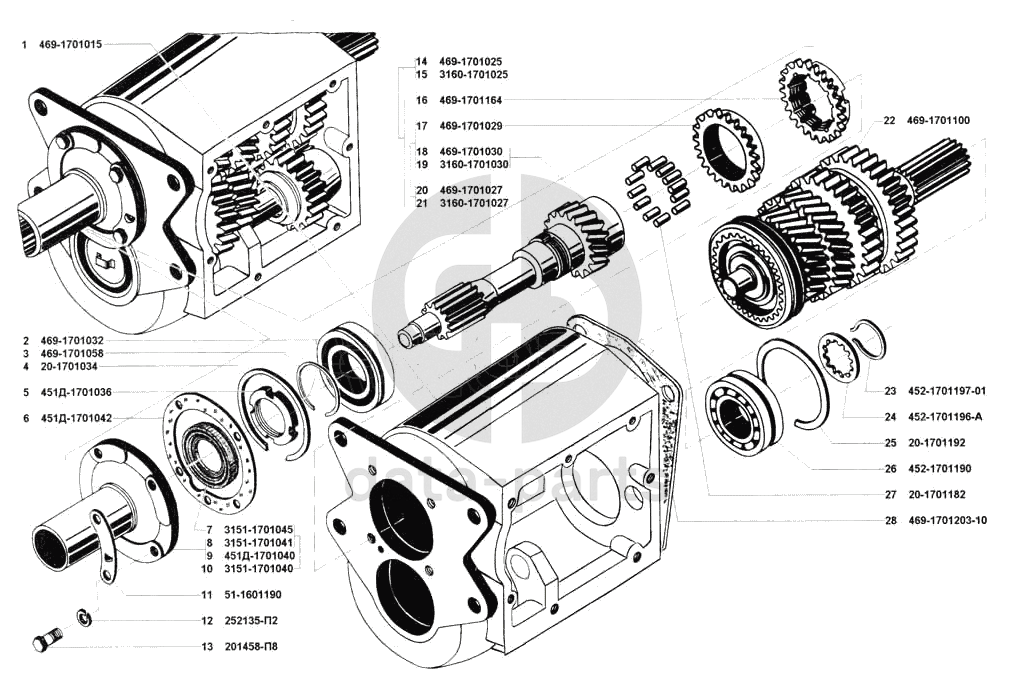 1 469-1701015

14 469-1701025
15 3160-1701025

16 469-1701164

17 469-1701029

18 469-1701030
19 3160-1701030

20 469-1701027
21 3160-1701027

22 469-1701100

2 469-1701032
3 469-1701058
4 20-1701034

5 451Д-1701036

6 451Д-1701042

7 3151-1701045
8 3151-1701041
9 451Д-1701040
10 3151-1701040

11 51-1601190

12 252135-П2

13 201458-П8

23 452-1701197-01

24 452-1701196-А

25 20-1701192

26 452-1701190

27 20-1701182

28 469-1701203-10

data-parts