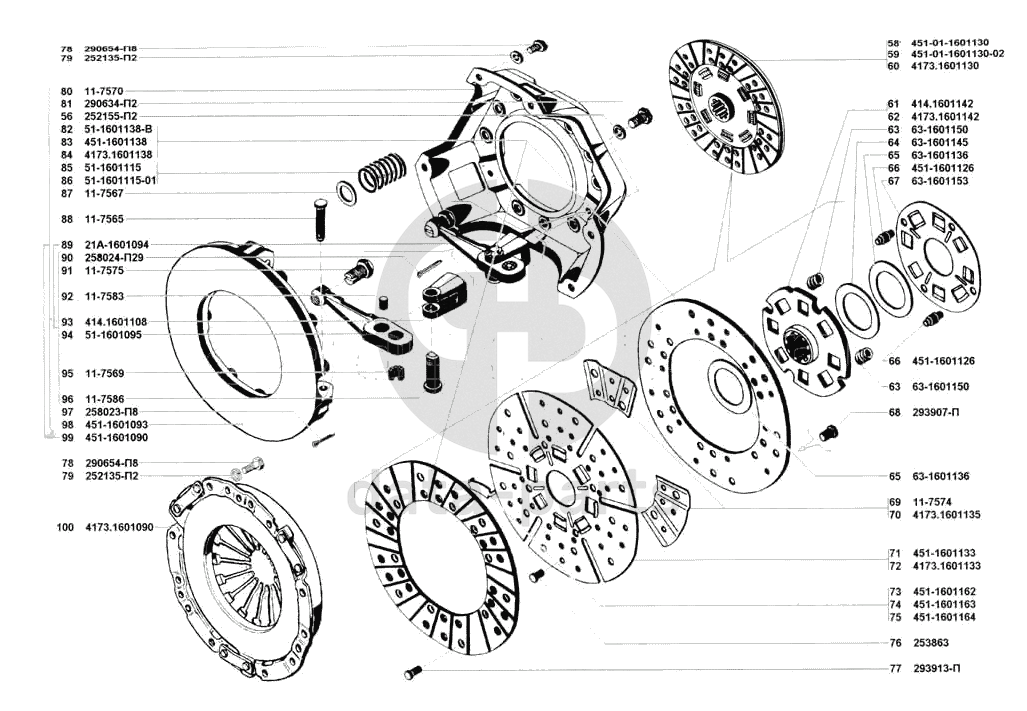 78 290654-П8
79 252135-П2

80 11-7570
81 290634-П2
56 252155-П2
82 51-1601138-В
83 451-1601138
84 4173.1601138
85 51-1601115
86 51-1601115-01
87 11-7567

88 11-7565

89 21А-1601094
90 258024-П29
91 11-7575

92 11-7583

93 414.1601108
94 51-1601095

95 11-7569

96 11-7586
97 258023-П8
98 451-1601093
99 451-1601090

78 290654-П8
79 252135-П2

100 4173.1601090

58 451-01-1601130
59 451-01-1601130-02
60 4173.1601130

61 414.1601142
62 4173.1601142
63 63-1601150
64 63-1601145
65 63-1601136
66 451-1601126
67 63-1601153

66 451-1601126

63 63-1601150

68 293907-П

65 63-1601136

69 11-7574
70 4173.1601135

71 451-1601133
72 4173.1601133

73 451-1601162
74 451-1601163
75 451-1601164

76 253863

77 293913-П