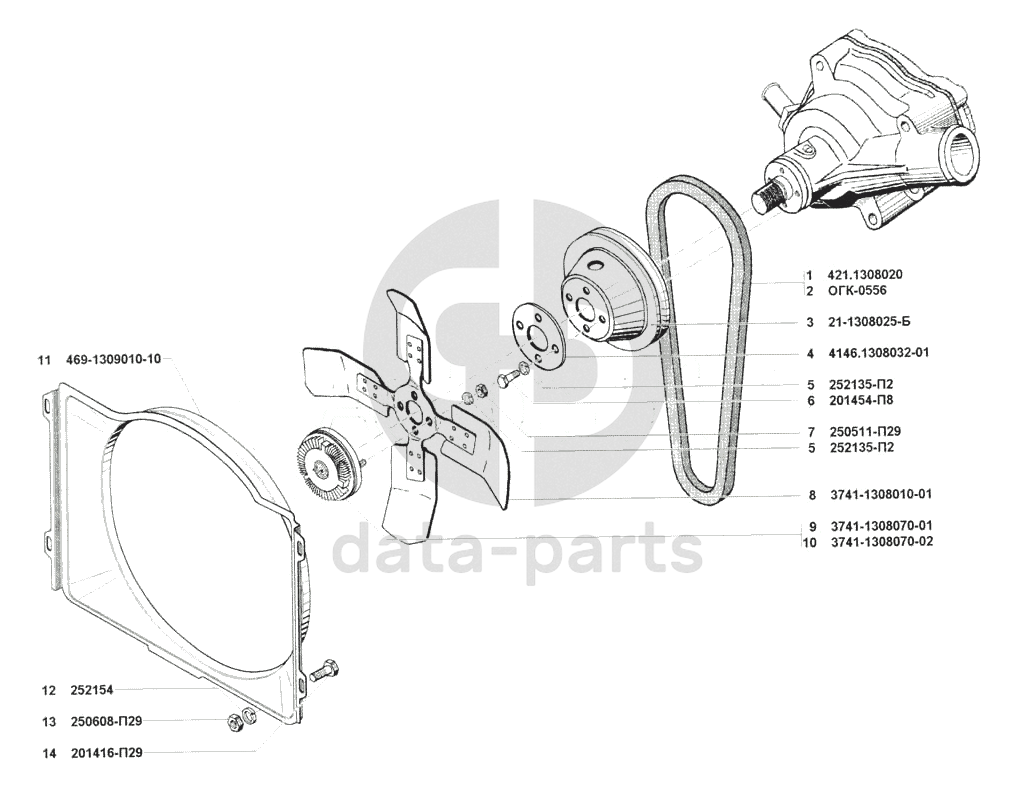 1 421.1308020
2 ОГК-0556
3 21-1308025-Б
4 4146.1308032-01
5 252135-П2
6 201454-П8
7 250511-П29
5 252135-П2
8 3741-1308010-01
9 3741-1308070-01
10 3741-1308070-02
11 469-1309010-10
12 252154
13 250608-П29
14 201416-П29
data-parts