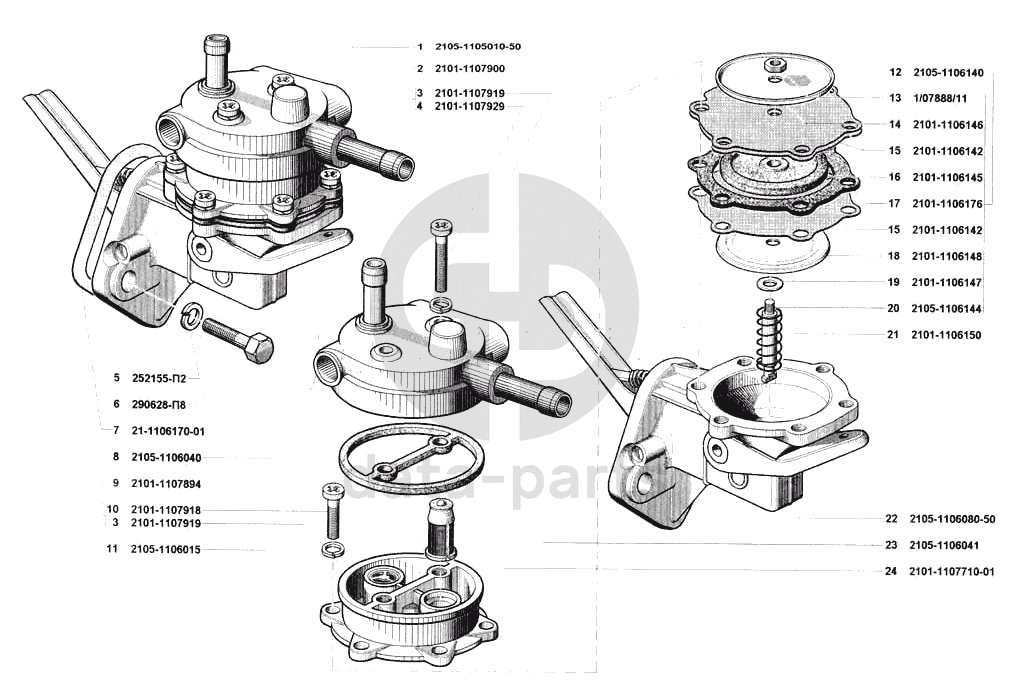 1 2105-1105010-50
2 2101-1107900
3 2101-1107919
4 2101-1107929

5 252155-П2
6 290628-П8
7 21-1106170-01
8 2105-1106040
9 2101-1107894
10 2101-1107918
3 2101-1107919
11 2105-1106015

12 2105-1106140
13 1/07888/11
14 2101-1106146
15 2101-1106142
16 2101-1106145
17 2101-1106176
15 2101-1106142
18 2101-1106148
19 2101-1106147
20 2105-1106144
21 2101-1106150

22 2105-1106080-50
23 2105-1106041
24 2101-1107710-01

data-parts