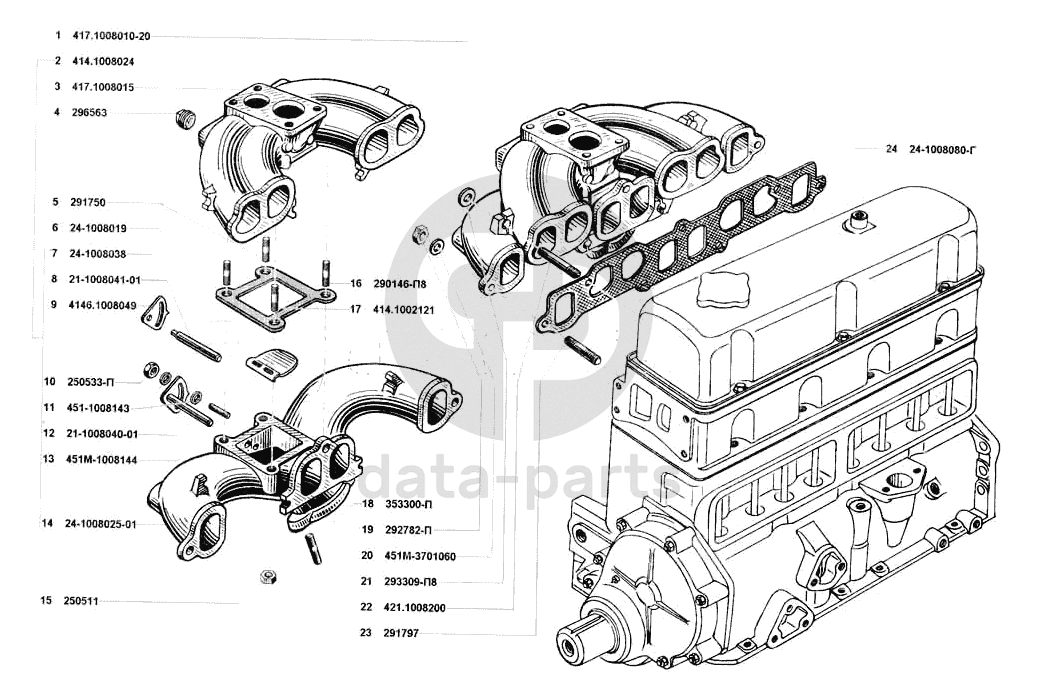 1 417.1008010-20
2 414.1008024
3 417.1008015
4 296563
5 291750
6 24-1008019
7 24-1008038
8 21-1008041-01
9 4146.1008049
10 250533-П
11 451-1008143
12 21-1008040-01
13 451М-1008144
14 24-1008025-01
15 250511
16 290146-П8
17 414.1002121
18 353300-П
19 292782-П
20 451М-3701060
21 293309-П8
22 421.1008200
23 291797
24 24-1008080-Г

data-parts