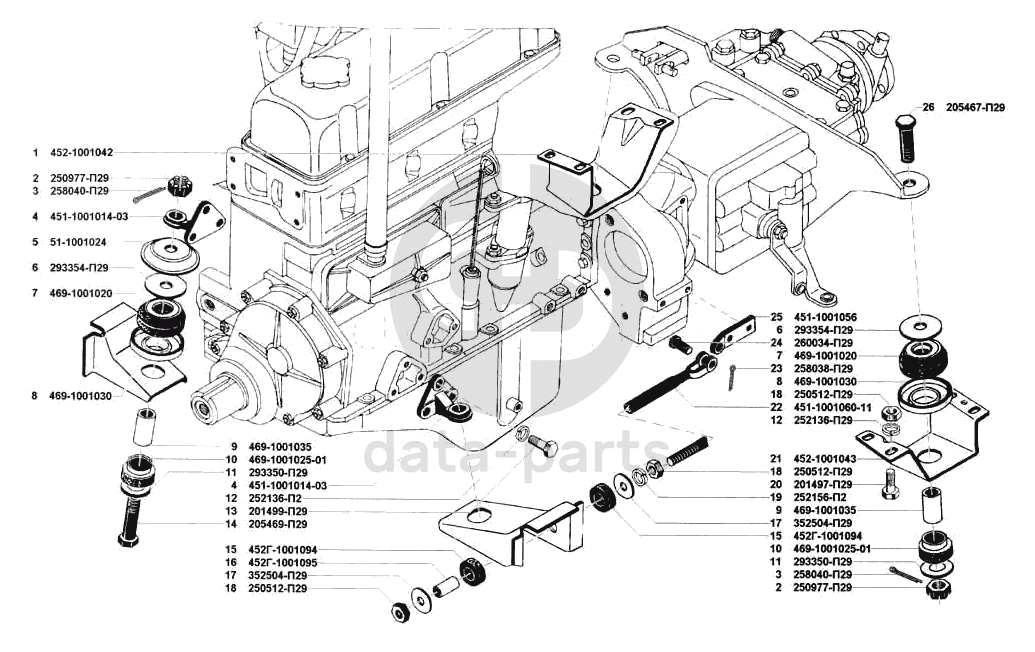 1 452-1001042
2 250977-П29
3 258040-П29
4 451-1001014-03
5 51-1001024
6 293354-П29
7 469-1001020
8 469-1001030
9 469-1001035
10 469-1001025-01
11 293350-П29
4 451-1001014-03
12 252136-П2
13 201499-П29
14 205469-П29
15 452Г-1001094
16 452Г-1001095
17 352504-П29
18 250512-П29

26 205467-П29
25 451-1001056
6 293354-П29
24 260034-П29
7 469-1001020
23 258038-П29
8 469-1001030
18 250512-П29
22 451-1001060-11
12 252136-П29
21 452-1001043
18 250512-П29
20 201497-П29
19 252156-П2
9 469-1001035
17 352504-П29
15 452Г-1001094
10 469-1001025-01
11 293350-П29
3 258040-П29
2 250977-П29

data-parts