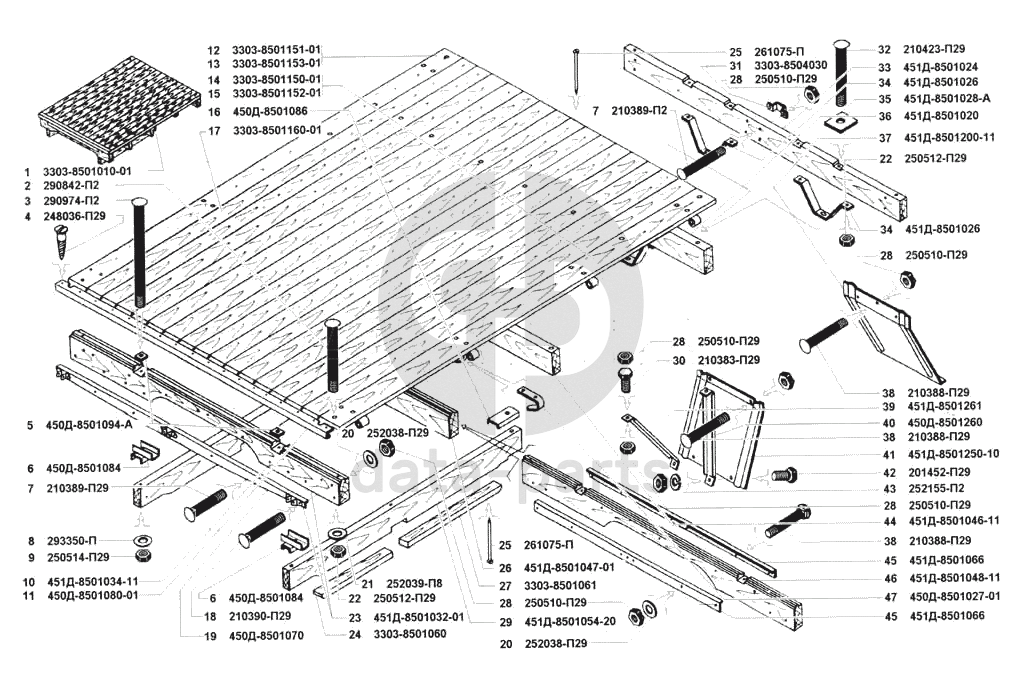 12 3303-8501151-01
13 3303-8501153-01
14 3303-8501150-01
15 3303-8501152-01
16 450Д-8501086
17 3303-8501160-01
1 3303-8501010-01
2 290842-П2
3 290974-П2
4 248036-П29
5 450Д-8501094-А
6 450Д-8501084
7 210389-П29
8 293350-П
9 250514-П29
10 451Д-8501034-11
11 450Д-8501080-01
6 450Д-8501084
18 210390-П29
19 450Д-8501070
20 252038-П29
21 252039-П8
22 250512-П29
23 451Д-8501032-01
24 3303-8501060
25 261075-П
26 451Д-8501047-01
27 3303-8501061
28 250510-П29
29 451Д-8501054-20
20 252038-П29
25 261075-П
31 3303-8504030
28 250510-П29
7 210389-П2
32 210423-П29
33 451Д-8501024
34 451Д-8501026
35 451Д-8501028-А
36 451Д-8501020
37 451Д-8501200-11
22 250512-П29
34 451Д-8501026
28 250510-П29
28 250510-П29
30 210383-П29
38 210388-П29
39 451Д-8501261
40 450Д-8501260
38 210388-П29
41 451Д-8501250-10
42 201452-П29
43 252155-П2
28 250510-П29
44 451Д-8501046-11
38 210388-П29
45 451Д-8501066
46 451Д-8501048-11
47 450Д-8501027-01
45 451Д-8501066
data parts