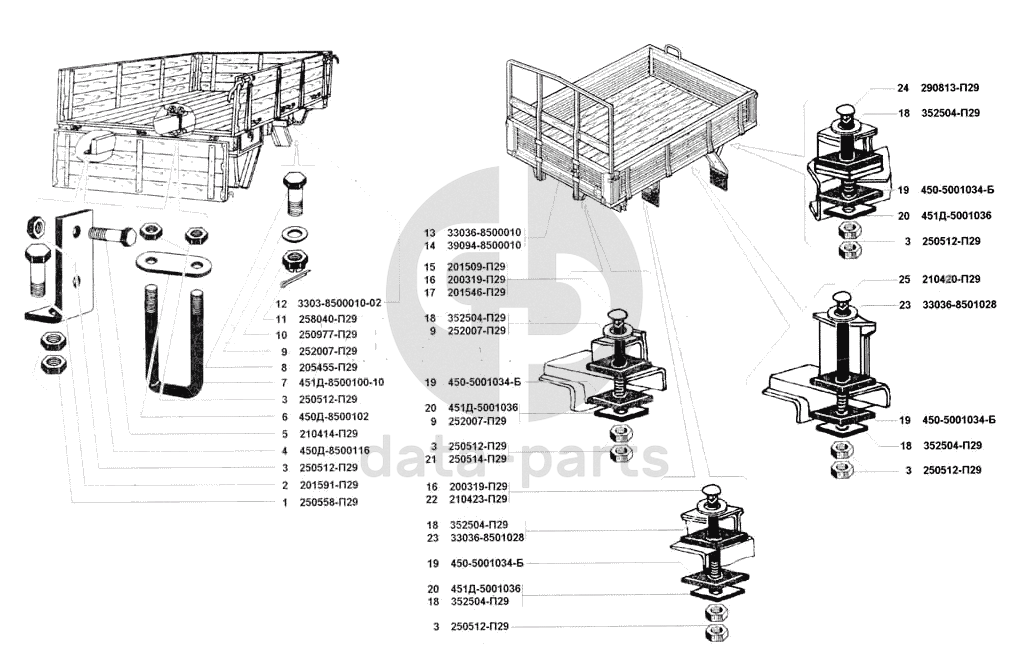 12 3303-8500010-02
11 258040-П29
10 250977-П29
9 252007-П29
8 205455-П29
7 451Д-8500100-10
3 250512-П29
6 450Д-8500102
5 210414-П29
4 450Д-8500116
3 250512-П29
2 201591-П29
1 250558-П29

13 33036-8500010
14 39094-8500010
15 201509-П29
16 200319-П29
17 201546-П29
18 352504-П29
9 252007-П29
19 450-5001034-Б
20 451Д-5001036
9 252007-П29
3 250512-П29
21 250514-П29
16 200319-П29
22 210423-П29
18 352504-П29
23 33036-8501028
19 450-5001034-Б
20 451Д-5001036
18 352504-П29
3 250512-П29

24 290813-П29
18 352504-П29
19 450-5001034-Б
20 451Д-5001036
3 250512-П29
25 210420-П29
23 33036-8501028
19 450-5001034-Б
18 352504-П29
3 250512-П29

data-parts