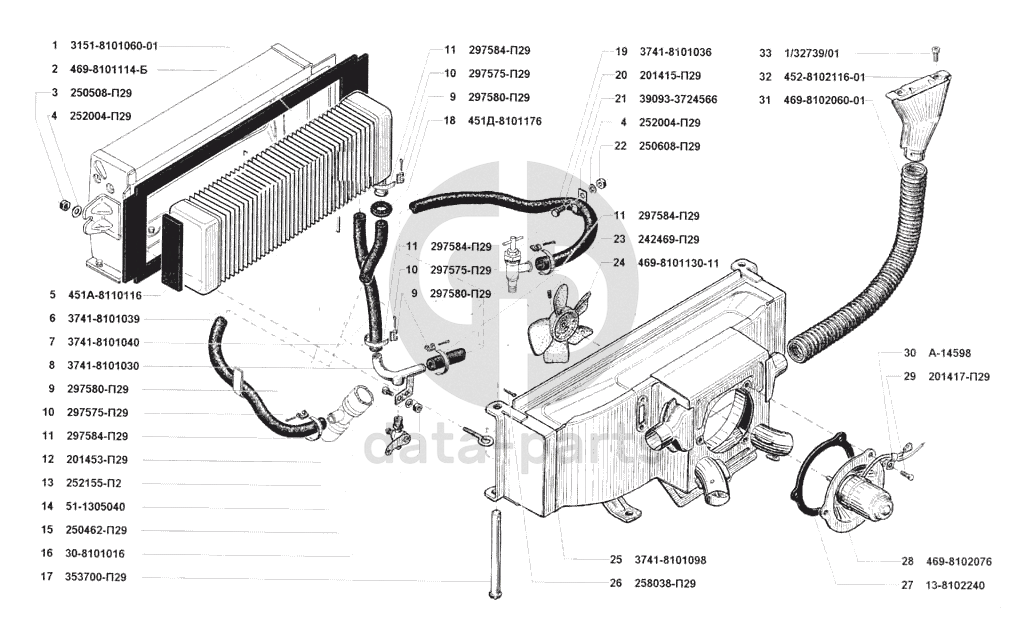 1 3151-8101060-01
2 469-8101114-Б
3 250508-П29
4 252004-П29
5 451А-8110116
6 3741-8101039
7 3741-8101040
8 3741-8101030
9 297580-П29
10 297575-П29
11 297584-П29
12 201453-П29
13 252155-П2
14 51-1305040
15 250462-П29
16 30-8101016
17 353700-П29

11 297584-П29
10 297575-П29
9 297580-П29
18 451Д-8101176

11 297584-П29
10 297575-П29
9 297580-П29

19 3741-8101036
20 201415-П29
21 39093-3724566
4 252004-П29
22 250608-П29
11 297584-П29
23 242469-П29
24 469-8101130-11

33 1/32739/01
32 452-8102116-01
31 469-8102060-01

30 А-14598
29 201417-П29

25 3741-8101098
26 258038-П29

28 469-8102076
27 13-8102240

data-parts