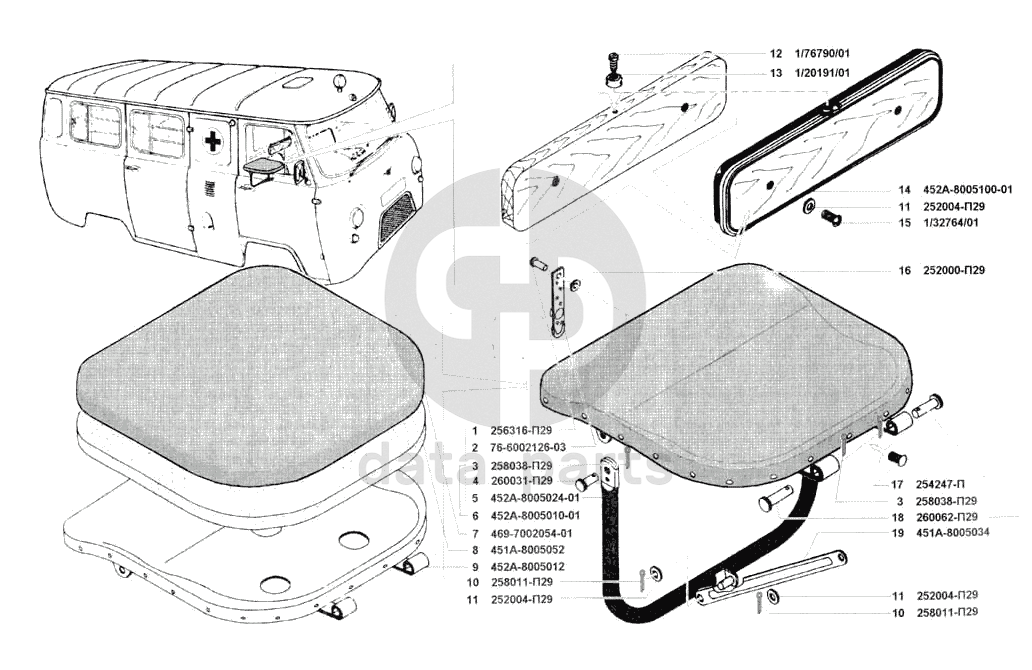 12 1/76790/01
13 1/20191/01
14 452А-8005100-01
11 252004-П29
15 1/32764/01
16 252000-П29
1 256316-П29
2 76-6002126-03
3 258038-П29
4 260031-П29
5 452А-8005024-01
6 452А-8005010-01
7 469-7002054-01
8 451А-8005052
9 452А-8005012
10 258011-П29
11 252004-П29
17 254247-П
3 258038-П29
18 260062-П29
19 451А-8005034
11 252004-П29
10 258011-П29
data parts