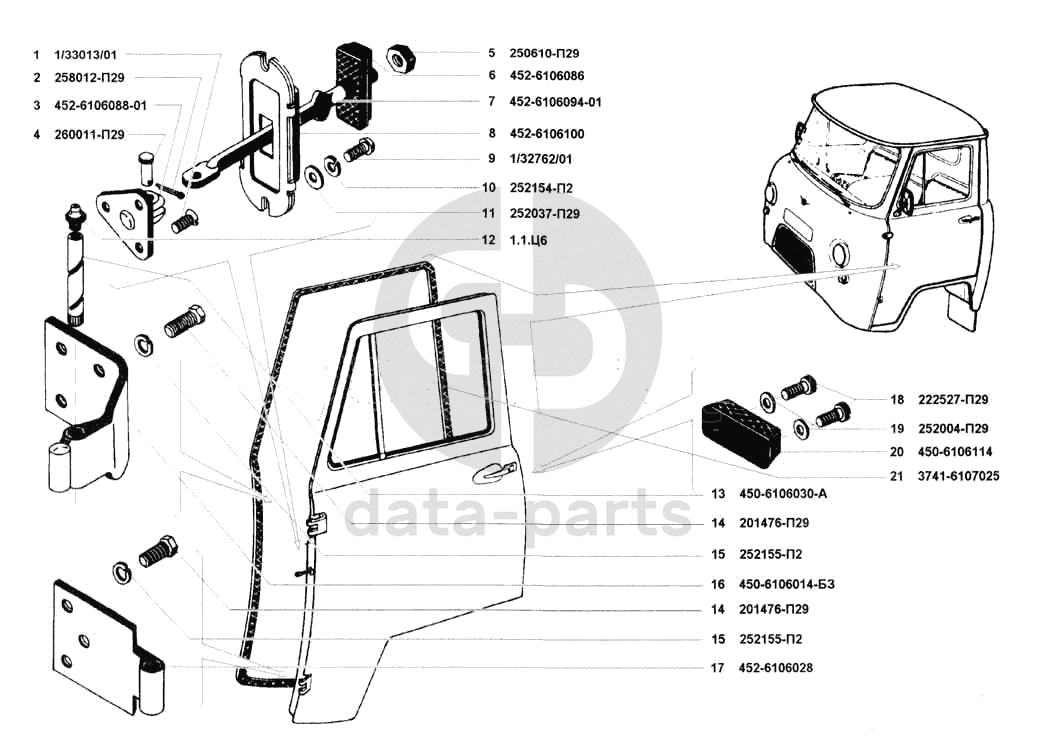 1 1/33013/01
2 258012-П29
3 452-6106088-01
4 260011-П29
5 250610-П29
6 452-6106086
7 452-6106094-01
8 452-6106100
9 1/32762/01
10 252154-П2
11 252037-П29
12 1.1.Ц6
18 222527-П29
19 252004-П29
20 450-6106114
21 3741-6107025
13 450-6106030-А
14 201476-П29
15 252155-П2
16 450-6106014-Б3
14 201476-П29
15 252155-П2
17 452-6106028

data-parts