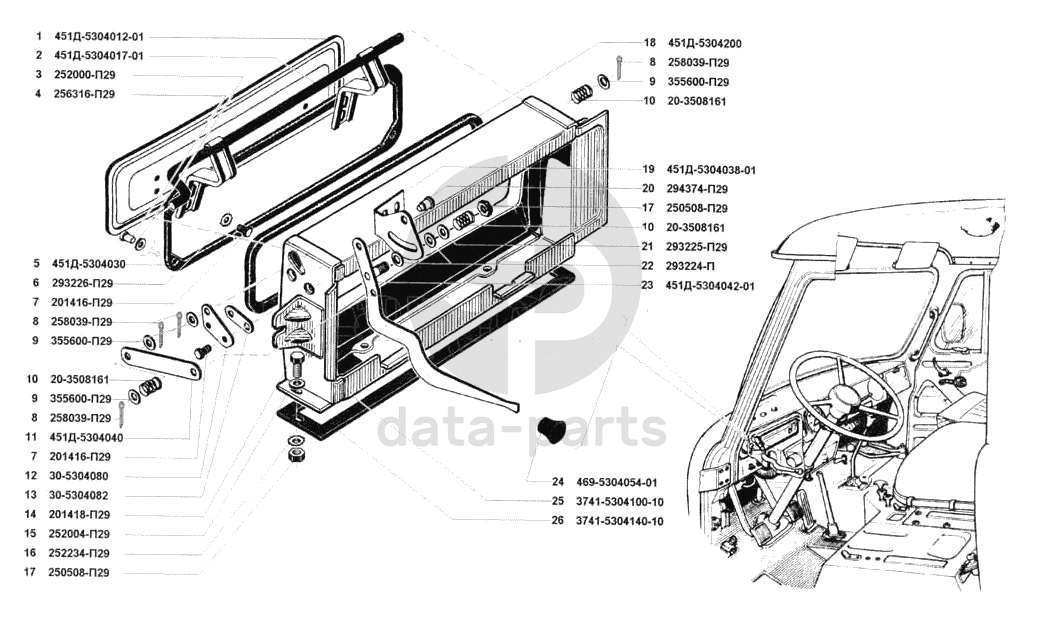 1 451Д-5304012-01
2 451Д-5304017-01
3 252000-П29
4 256316-П29
5 451Д-5304030
6 293226-П29
7 201416-П29
8 258039-П29
9 355600-П29
10 20-3508161
9 355600-П29
8 258039-П29
11 451Д-5304040
7 201416-П29
12 30-5304080
13 30-5304082
14 201418-П29
15 252004-П29
16 252234-П29
17 250508-П29

18 451Д-5304200
8 258039-П29
9 355600-П29
10 20-3508161
19 451Д-5304038-01
20 294374-П29
17 250508-П29
10 20-3508161
21 293225-П29
22 293224-П
23 451Д-5304042-01
24 469-5304054-01
25 3741-5304100-10
26 3741-5304140-10

data-parts