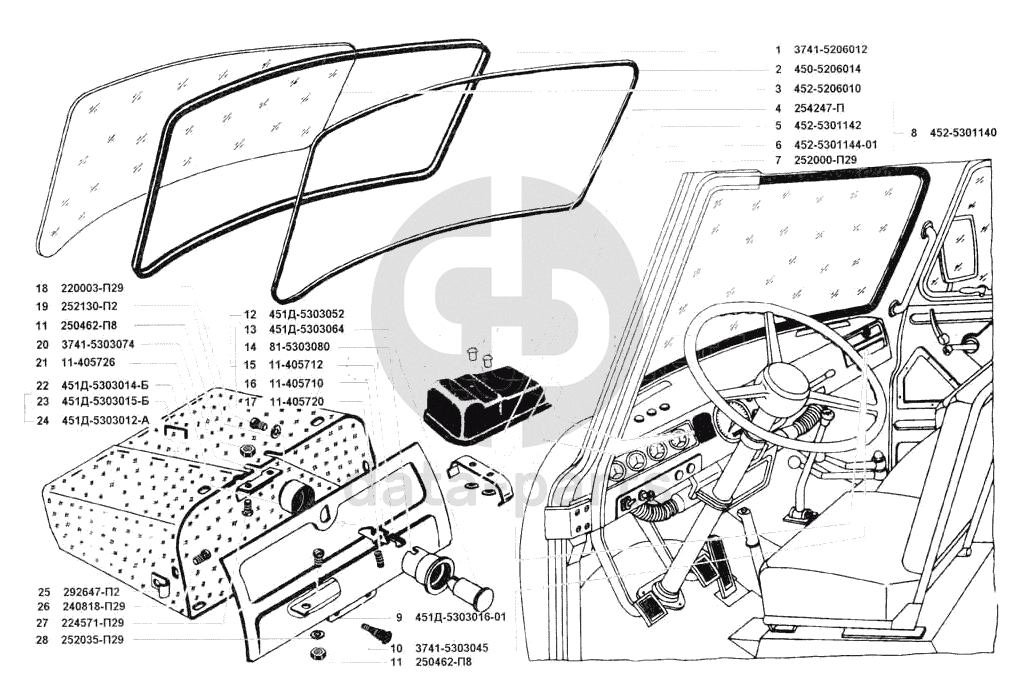 1 3741-5206012
2 450-5206014
3 452-5206010
4 254247-П
5 452-5301142
6 452-5301144-01
7 252000-П29
8 452-5301140

18 220003-П29
19 252130-П2
11 250462-П8
20 3741-5303074
21 11-405726
22 451Д-5303014-Б
23 451Д-5303015-Б
24 451Д-5303012-А

12 451Д-5303052
13 451Д-5303064
14 81-5303080
15 11-405712
16 11-405710
17 11-405720

25 292647-П2
26 240818-П29
27 224571-П29
28 252035-П29

9 451Д-5303016-01
10 3741-5303045
11 250462-П8

data-parts