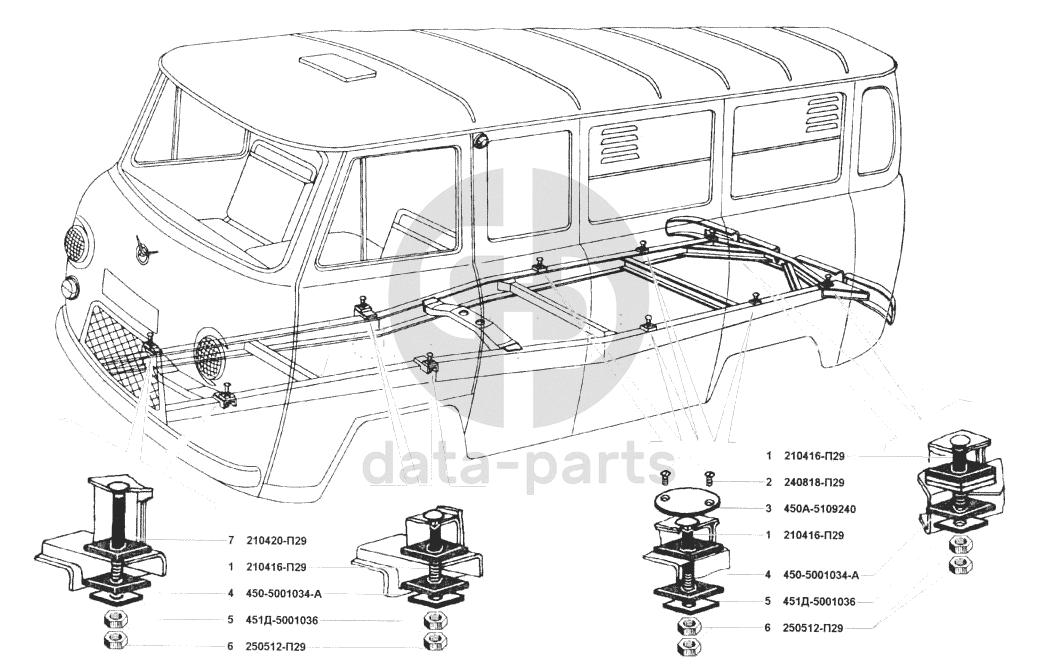 data-parts

7 210420-П29
1 210416-П29
4 450-5001034-А
5 451Д-5001036
6 250512-П29

1 210416-П29
2 240818-П29
3 450А-5109240
1 210416-П29
4 450-5001034-А
5 451Д-5001036
6 250512-П29