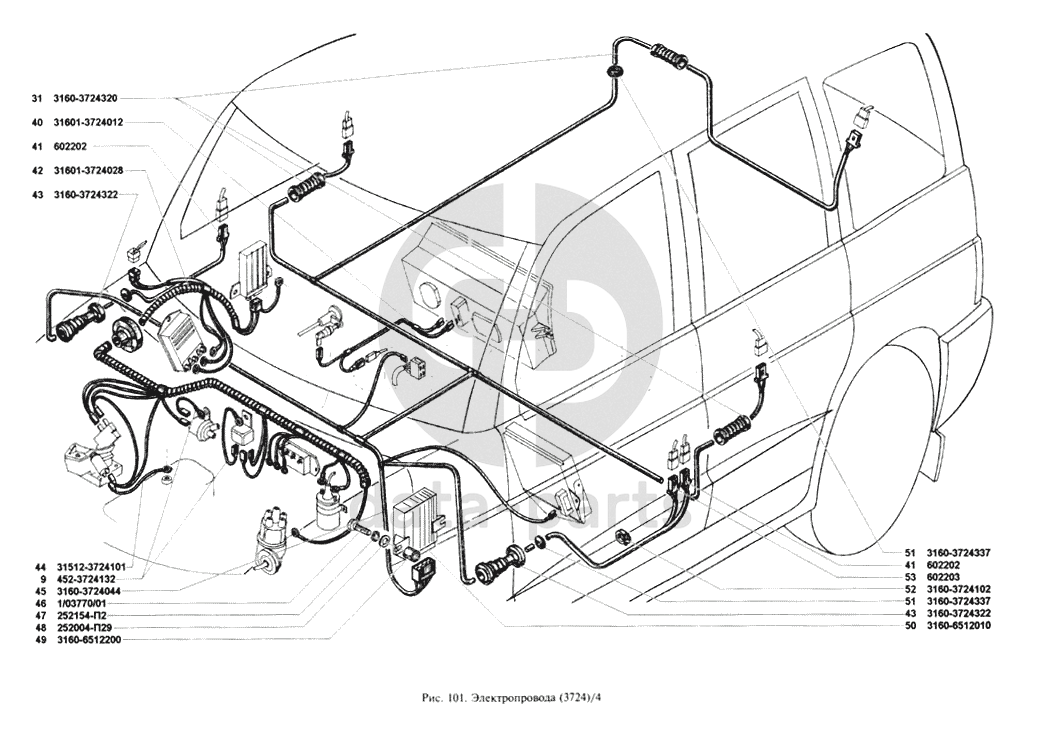 31 3160-3724320
40 31601-3724012
41 602202
42 31601-3724028
43 3160-3724322

44 31512-3724101
9 452-3724132
45 3160-3724044
46 1/03770/01
47 252154-П2
48 252004-П29
49 3160-6512200

51 3160-3724337
41 602202
53 602203
52 3160-3724102
51 3160-3724337
43 3160-3724322
50 3160-6512010

Рис. 101. Электропровода (3724)/4