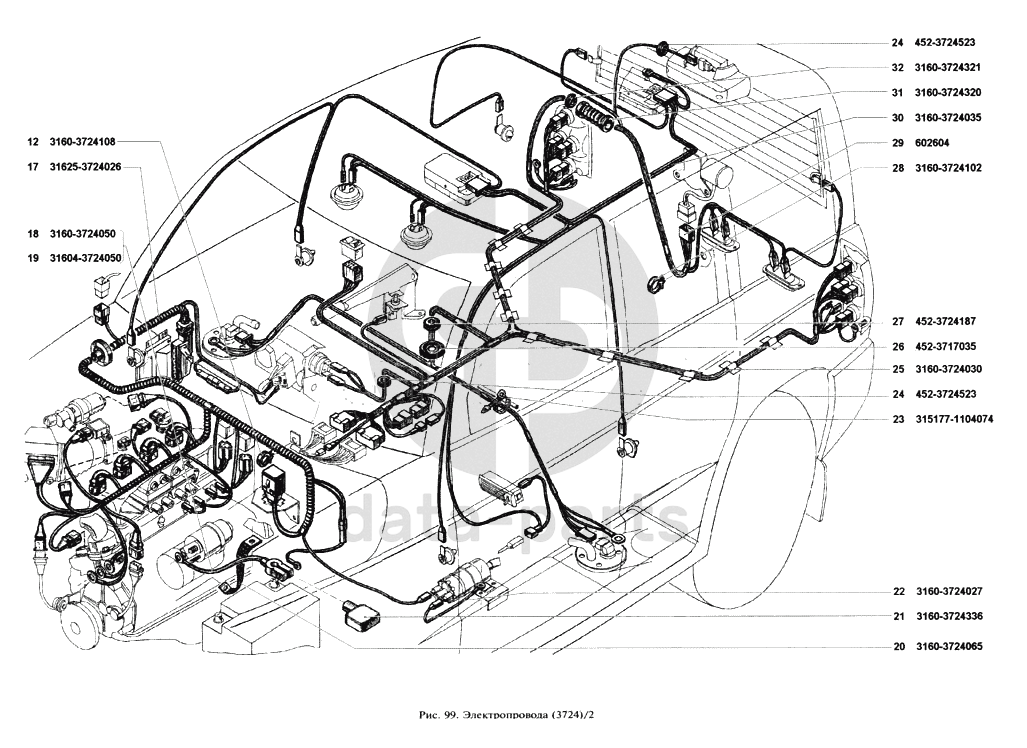 12 3160-3724108
17 31625-3724026
18 3160-3724050
19 31604-3724050
24 452-3724523
32 3160-3724321
31 3160-3724320
30 3160-3724035
29 602604
28 3160-3724102
27 452-3724187
26 452-3717035
25 3160-3724030
24 452-3724523
23 315177-1104074
22 3160-3724027
21 3160-3724336
20 3160-3724065

data-parts

Рис. 99. Электропровода (3724)/2