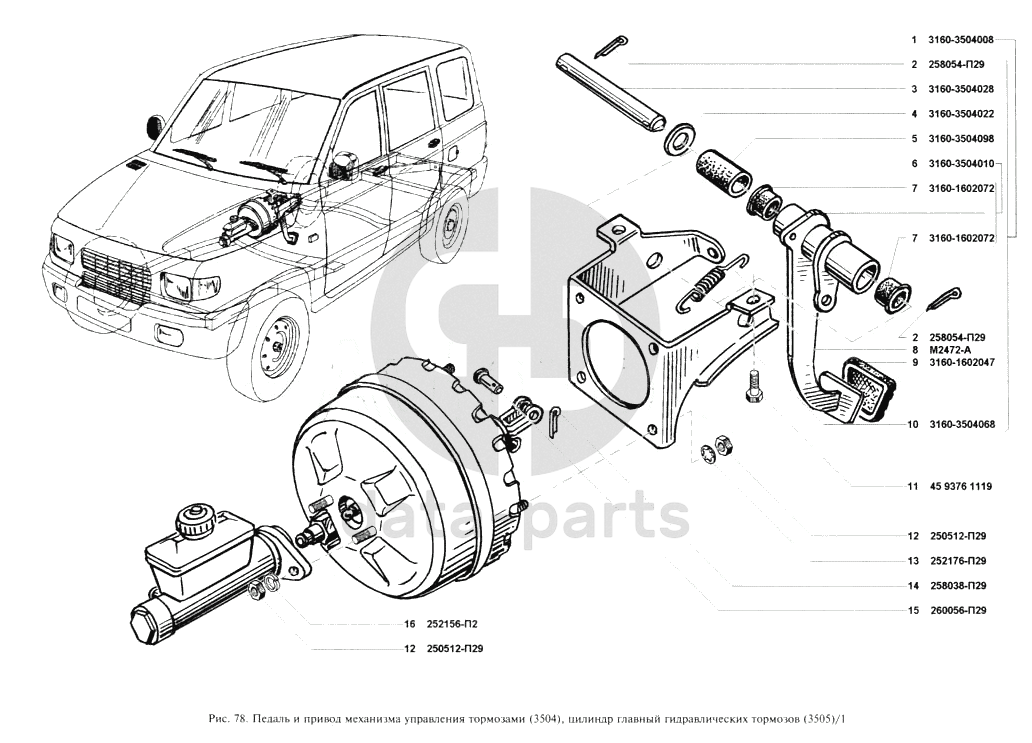 1 3160-3504008
2 258054-П29
3 3160-3504028
4 3160-3504022
5 3160-3504098
6 3160-3504010
7 3160-1602072
7 3160-1602072
2 258054-П29
8 М2472-А
9 3160-1602047
10 3160-3504068
11 45 9376 1119
12 250512-П29
13 252176-П29
14 258038-П29
15 260056-П29
16 252156-П2
12 250512-П29

data parts

Рис. 78. Педаль и привод механизма управления тормозами (3504), цилиндр главный гидравлических тормозов (3505)/1