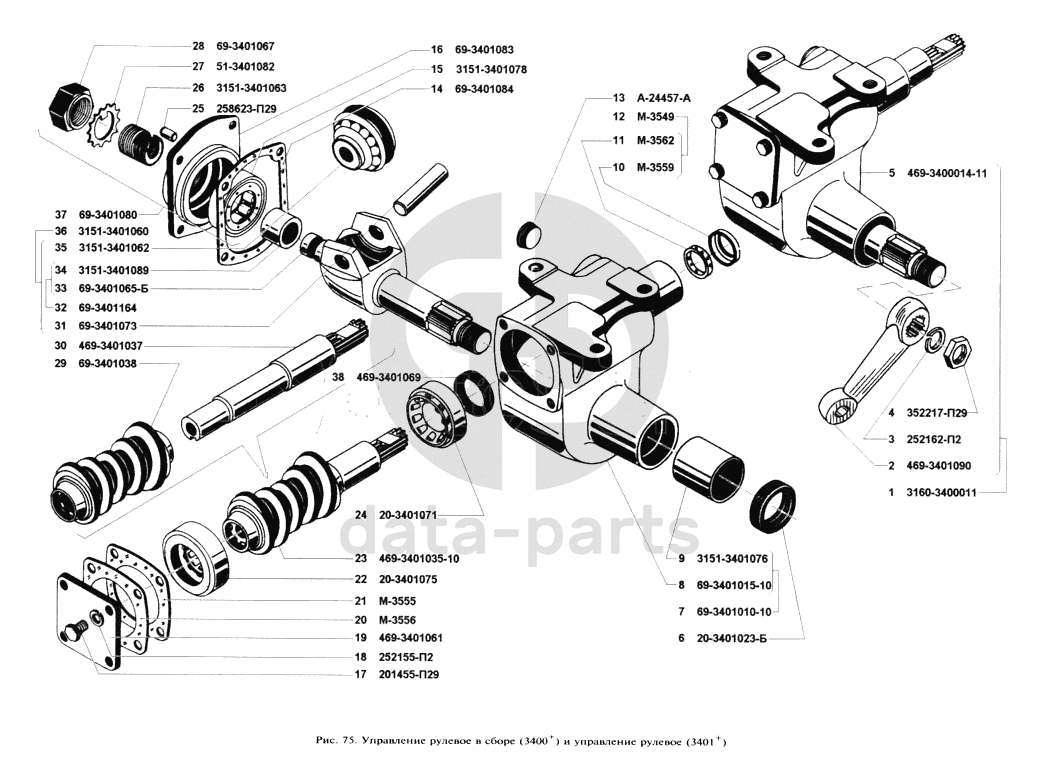 28 69-3401067
27 51-3401082
26 3151-3401063
25 258623-П29
16 69-3401083
15 3151-3401078
14 69-3401084
13 А-24457-А
12 М-3549
11 М-3562
10 М-3559
5 469-3400014-11
37 69-3401080
36 3151-3401060
35 3151-3401062
34 3151-3401089
33 69-3401065-Б
32 69-3401164
31 69-3401073
30 469-3401037
29 69-3401038
38 469-3401069
4 352217-П29
3 252162-П2
2 469-3401090
1 3160-3400011
24 20-3401071
23 469-3401035-10
22 20-3401075
21 М-3555
20 М-3556
19 469-3401061
18 252155-П2
17 201455-П29
9 3151-3401076
8 69-3401015-10
7 69-3401010-10
6 20-3401023-Б
data-parts

Рис. 75. Управление рулевое в сборе ($3400^+$) и управление рулевое ($3401^+$)