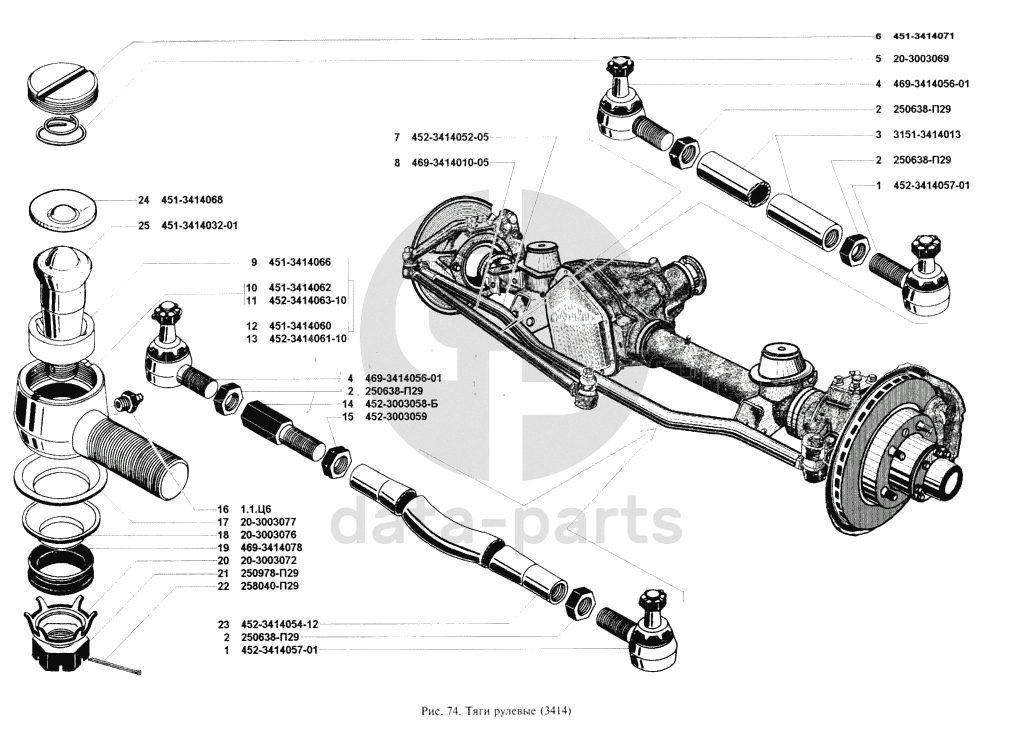 6 451-3414071
5 20-3003069
4 469-3414056-01
2 250638-П29
3 3151-3414013
2 250638-П29
1 452-3414057-01
7 452-3414052-05
8 469-3414010-05
24 451-3414068
25 451-3414032-01
9 451-3414066
10 451-3414062
11 452-3414063-10
12 451-3414060
13 452-3414061-10
4 469-3414056-01
2 250638-П29
14 452-3003058-Б
15 452-3003059
16 1.1.Ц6
17 20-3003077
18 20-3003076
19 469-3414078
20 20-3003072
21 250978-П29
22 258040-П29
23 452-3414054-12
2 250638-П29
1 452-3414057-01
data-parts
Рис. 74. Тяги рулевые (3414)