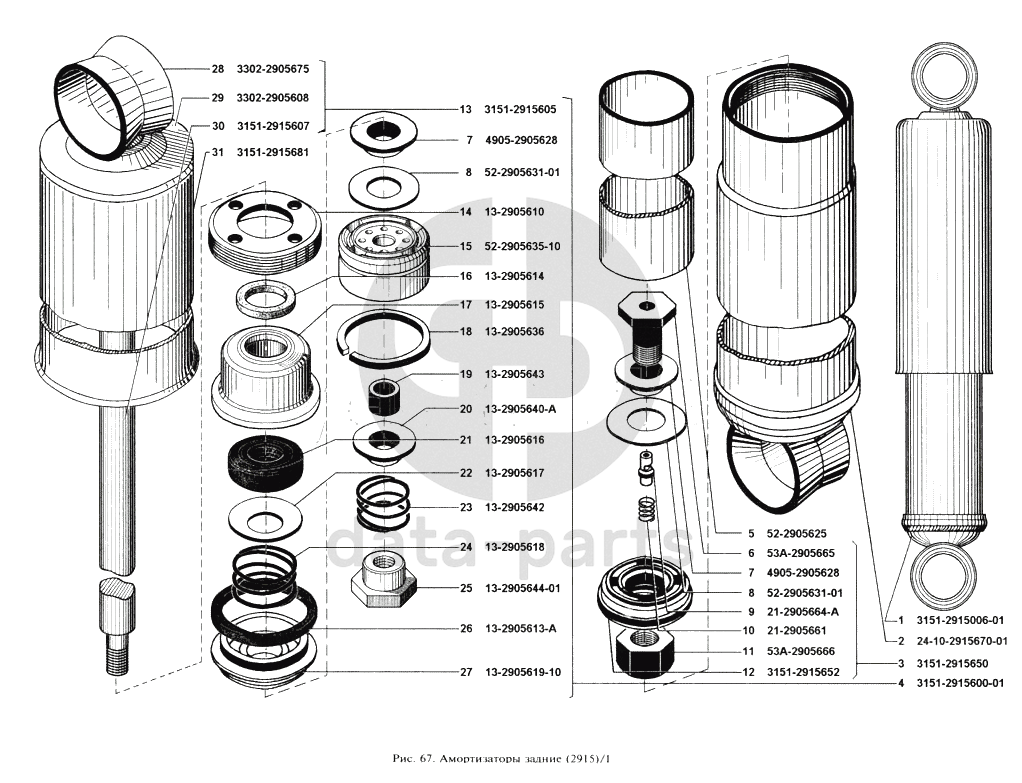 28 3302-2905675
29 3302-2905608
30 3151-2915607
31 3151-2915681
13 3151-2915605
7 4905-2905628
8 52-2905631-01
14 13-2905610
15 52-2905635-10
16 13-2905614
17 13-2905615
18 13-2905636
19 13-2905643
20 13-2905640-A
21 13-2905616
22 13-2905617
23 13-2905642
24 13-2905618
25 13-2905644-01
26 13-2905613-A
27 13-2905619-10
5 52-2905625
6 53A-2905665
7 4905-2905628
8 52-2905631-01
9 21-2905664-A
10 21-2905661
11 53A-2905666
12 3151-2915652
1 3151-2915006-01
2 24-10-2915670-01
3 3151-2915650
4 3151-2915600-01
data parts
Рис. 67. Амортизаторы задние (2915)/1