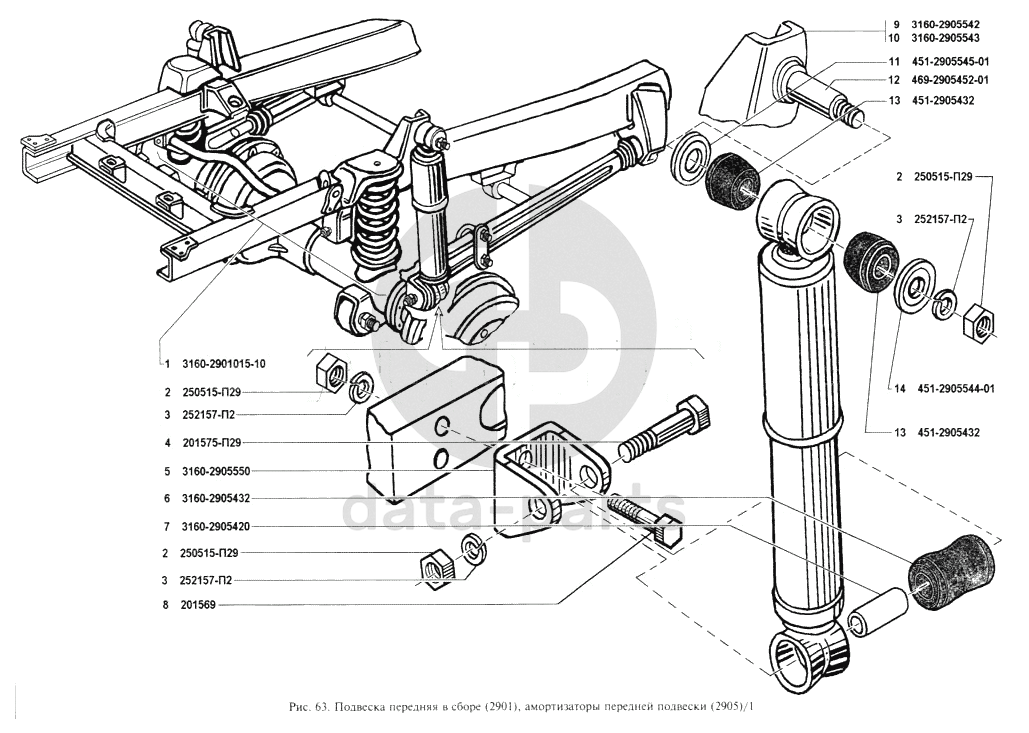 9 3160-2905542
10 3160-2905543
11 451-2905545-01
12 469-2905452-01
13 451-2905432

2 250515-П29
3 252157-П2

14 451-2905544-01
13 451-2905432

1 3160-2901015-10
2 250515-П29
3 252157-П2
4 201575-П29
5 3160-2905550
6 3160-2905432
7 3160-2905420
2 250515-П29
3 252157-П2
8 201569

data-parts

Рис. 63. Подвеска передняя в сборе (2901), амортизаторы передней подвески (2905)/1