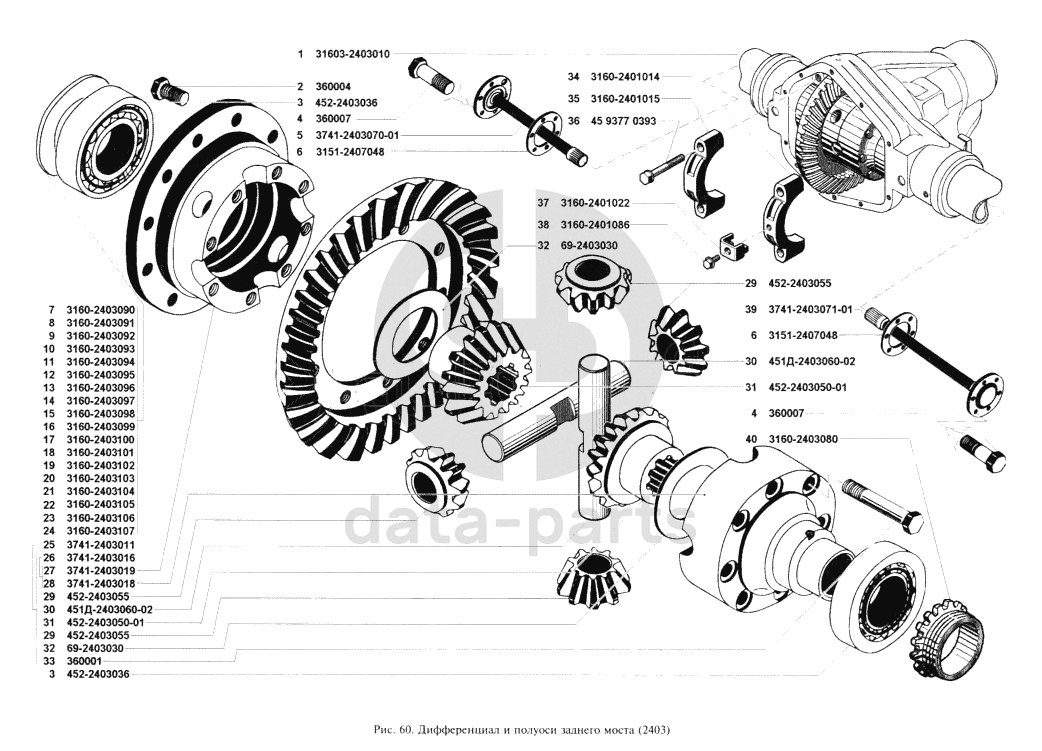 1 31603-2403010
2 360004
3 452-2403036
4 360007
5 3741-2403070-01
6 3151-2407048
34 3160-2401014
35 3160-2401015
36 45 9377 0393
37 3160-2401022
38 3160-2401086
32 69-2403030
29 452-2403055
39 3741-2403071-01
6 3151-2407048
30 451Д-2403060-02
31 452-2403050-01
4 360007
40 3160-2403080
7 3160-2403090
8 3160-2403091
9 3160-2403092
10 3160-2403093
11 3160-2403094
12 3160-2403095
13 3160-2403096
14 3160-2403097
15 3160-2403098
16 3160-2403099
17 3160-2403100
18 3160-2403101
19 3160-2403102
20 3160-2403103
21 3160-2403104
22 3160-2403105
23 3160-2403106
24 3160-2403107
25 3741-2403011
26 3741-2403016
27 3741-2403019
28 3741-2403018
29 452-2403055
30 451Д-2403060-02
31 452-2403050-01
29 452-2403055
32 69-2403030
33 360001
3 452-2403036

data-parts

Рис. 60. Дифференциал и полуоси заднего моста (2403)