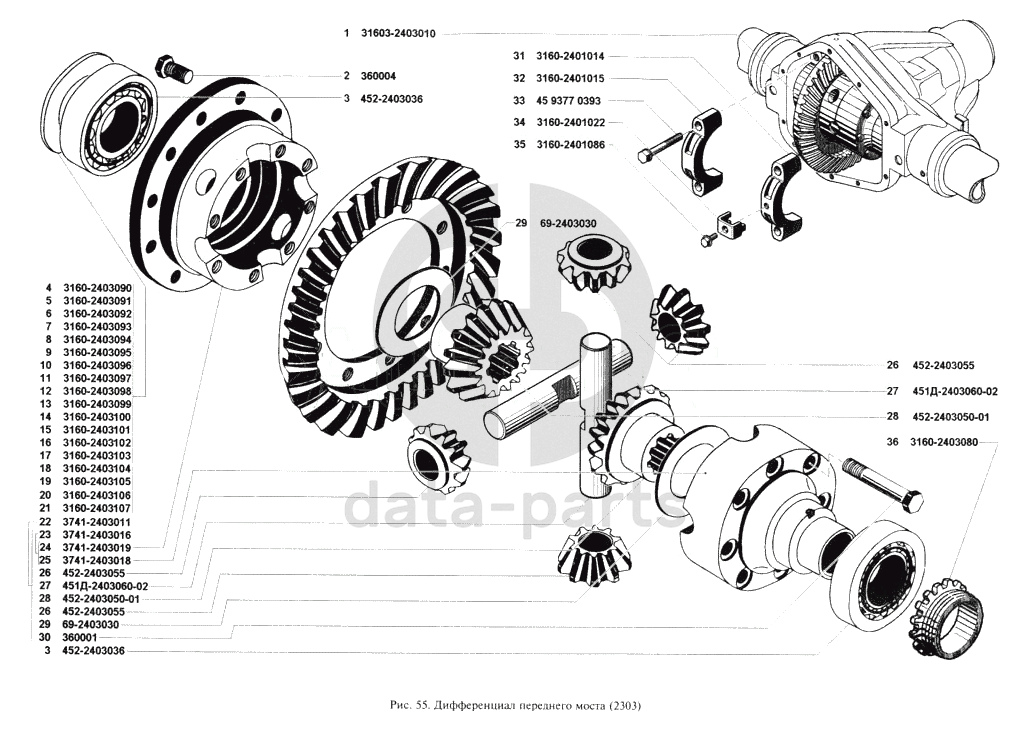 1 31603-2403010
2 360004
3 452-2403036
31 3160-2401014
32 3160-2401015
33 45 9377 0393
34 3160-2401022
35 3160-2401086
29 69-2403030
4 3160-2403090
5 3160-2403091
6 3160-2403092
7 3160-2403093
8 3160-2403094
9 3160-2403095
10 3160-2403096
11 3160-2403097
12 3160-2403098
13 3160-2403099
14 3160-2403100
15 3160-2403101
16 3160-2403102
17 3160-2403103
18 3160-2403104
19 3160-2403105
20 3160-2403106
21 3160-2403107
22 3741-2403011
23 3741-2403016
24 3741-2403019
25 3741-2403018
26 452-2403055
27 451Д-2403060-02
28 452-2403050-01
26 452-2403055
29 69-2403030
30 360001
3 452-2403036
26 452-2403055
27 451Д-2403060-02
28 452-2403050-01
36 3160-2403080
data-parts
Рис. 55. Дифференциал переднего моста (2303)