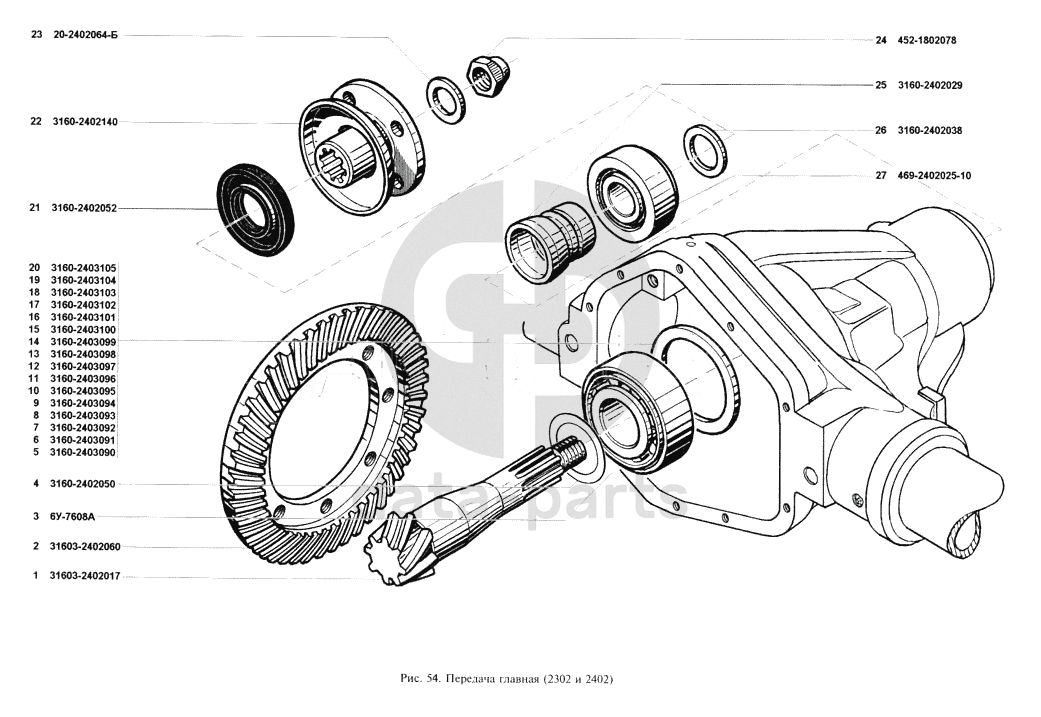 23 20-2402064-Б
22 3160-2402140
21 3160-2402052
20 3160-2403105
19 3160-2403104
18 3160-2403103
17 3160-2403102
16 3160-2403101
15 3160-2403100
14 3160-2403099
13 3160-2403098
12 3160-2403097
11 3160-2403096
10 3160-2403095
9 3160-2403094
8 3160-2403093
7 3160-2403092
6 3160-2403091
5 3160-2403090
4 3160-2402050
3 6У-7608А
2 31603-2402060
1 31603-2402017

24 452-1802078
25 3160-2402029
26 3160-2402038
27 469-2402025-10

data parts

Рис. 54. Передача главная (2302 и 2402)