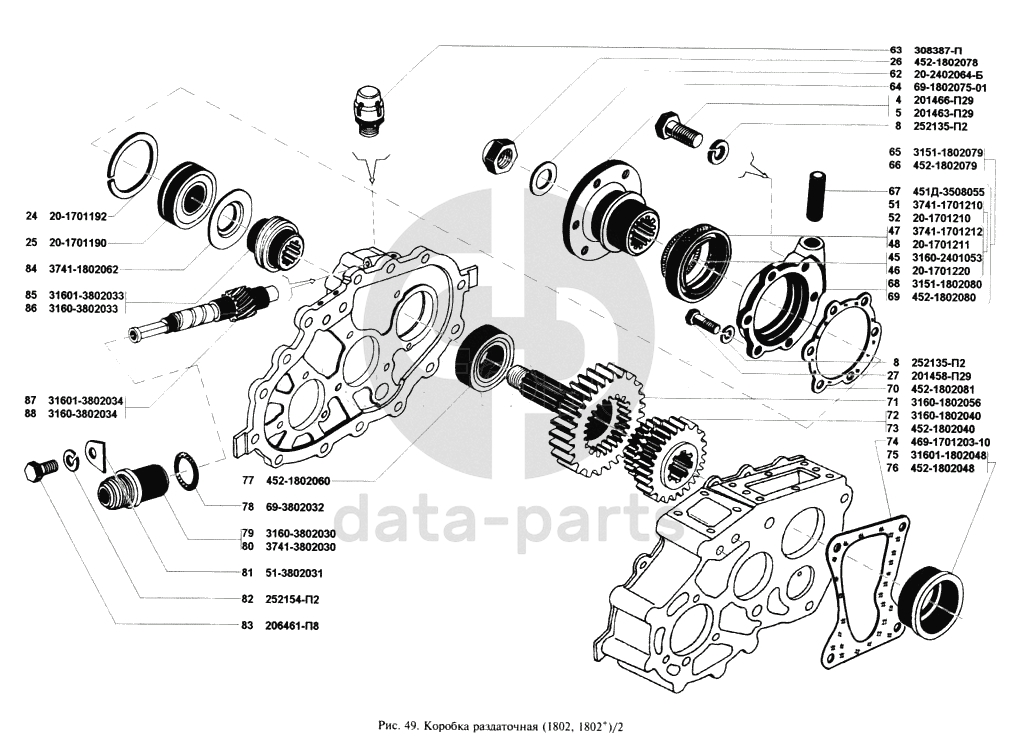 63 308387-П
26 452-1802078
62 20-2402064-Б
64 69-1802075-01
4 201466-П29
5 201463-П29
8 252135-П2
65 3151-1802079
66 452-1802079
67 451Д-3508055
51 3741-1701210
52 20-1701210
47 3741-1701212
48 20-1701211
45 3160-2401053
46 20-1701220
68 3151-1802080
69 452-1802080
8 252135-П2
27 201458-П29
70 452-1802081
71 3160-1802056
72 3160-1802040
73 452-1802040
74 469-1701203-10
75 31601-1802048
76 452-1802048

24 20-1701192
25 20-1701190
84 3741-1802062
85 31601-3802033
86 3160-3802033
87 31601-3802034
88 3160-3802034
77 452-1802060
78 69-3802032
79 3160-3802030
80 3741-3802030
81 51-3802031
82 252154-П2
83 206461-П8

data-parts

Рис. 49. Коробка раздаточная (1802, 1802*)/2