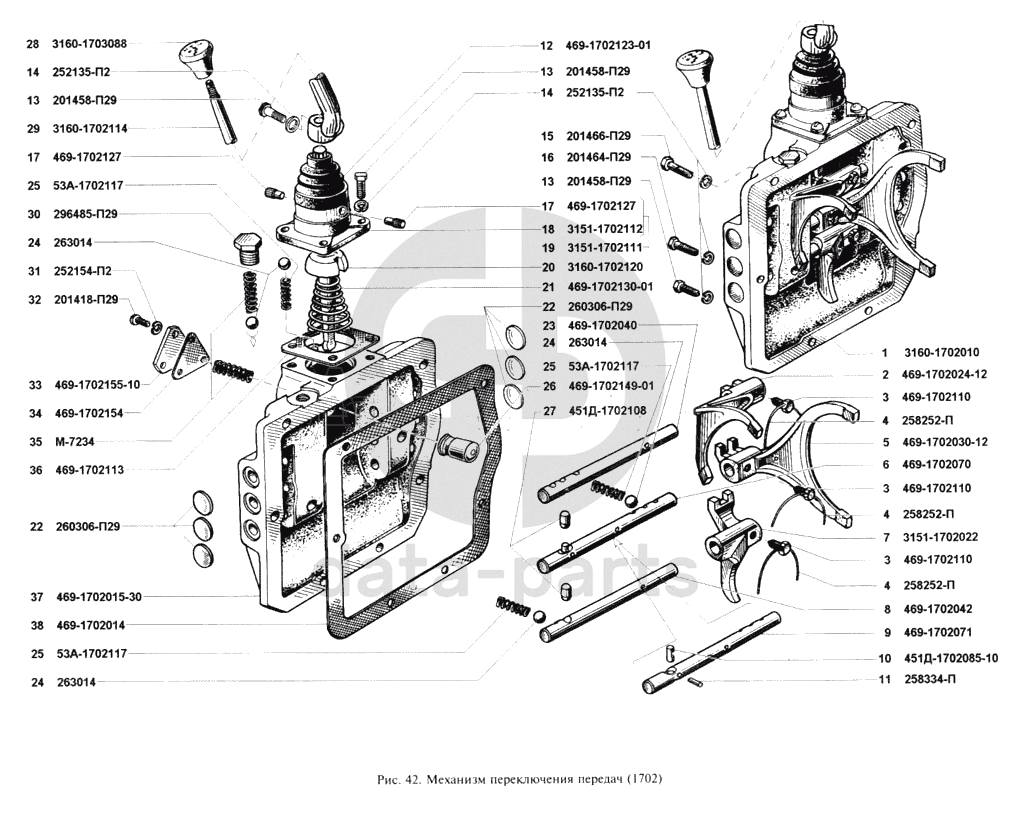 28 3160-1703088
14 252135-П2
13 201458-П29
29 3160-1702114
17 469-1702127
25 53А-1702117
30 296485-П29
24 263014
31 252154-П2
32 201418-П29
33 469-1702155-10
34 469-1702154
35 М-7234
36 469-1702113
22 260306-П29
37 469-1702015-30
38 469-1702014
25 53А-1702117
24 263014

12 469-1702123-01
13 201458-П29
14 252135-П2
15 201466-П29
16 201464-П29
13 201458-П29
17 469-1702127
18 3151-1702112
19 3151-1702111
20 3160-1702120
21 469-1702130-01
22 260306-П29
23 469-1702040
24 263014
25 53А-1702117
26 469-1702149-01
27 451Д-1702108

1 3160-1702010
2 469-1702024-12
3 469-1702110
4 258252-П
5 469-1702030-12
6 469-1702070
3 469-1702110
4 258252-П
7 3151-1702022
3 469-1702110
4 258252-П
8 469-1702042
9 469-1702071
10 451Д-1702085-10
11 258334-П

data-parts

Рис. 42. Механизм переключения передач (1702)