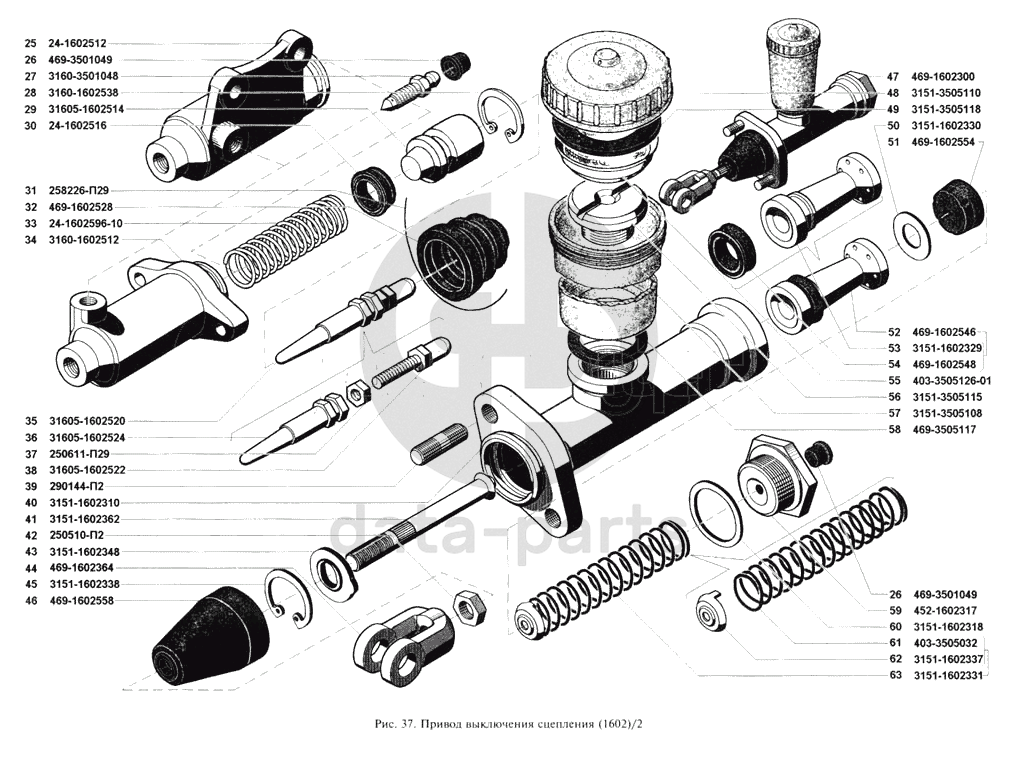 25 24-1602512
26 469-3501049
27 3160-3501048
28 3160-1602538
29 31605-1602514
30 24-1602516

31 258226-П29
32 469-1602528
33 24-1602596-10
34 3160-1602512

35 31605-1602520
36 31605-1602524
37 250611-П29
38 31605-1602522
39 290144-П2
40 3151-1602310
41 3151-1602362
42 250510-П2
43 3151-1602348
44 469-1602364
45 3151-1602338
46 469-1602558

47 469-1602300
48 3151-3505110
49 3151-3505118
50 3151-1602330
51 469-1602554

52 469-1602546
53 3151-1602329
54 469-1602548
55 403-3505126-01
56 3151-3505115
57 3151-3505108
58 469-3505117

26 469-3501049
59 452-1602317
60 3151-1602318
61 403-3505032
62 3151-1602337
63 3151-1602331

data-parts

Рис. 37. Привод выключения сцепления (1602)/2