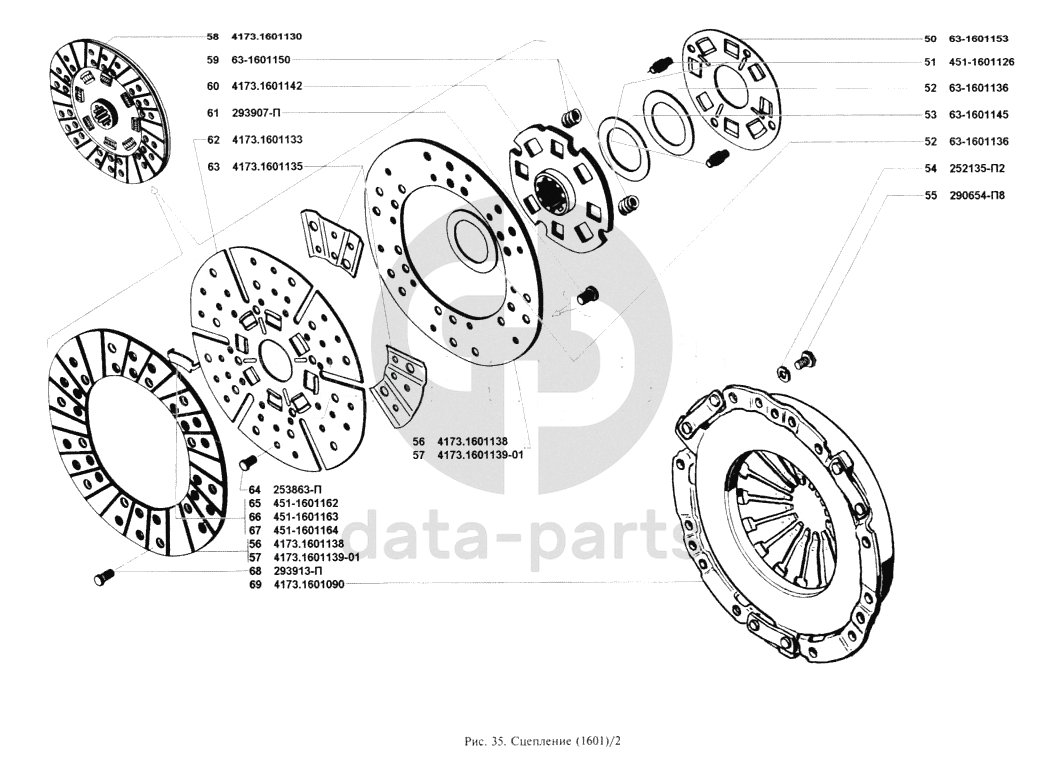 58 4173.1601130
59 63-1601150
60 4173.1601142
61 293907-П
62 4173.1601133
63 4173.1601135

50 63-1601153
51 451-1601126
52 63-1601136
53 63-1601145
52 63-1601136
54 252135-П2
55 290654-П8

56 4173.1601138
57 4173.1601139-01

64 253863-П
65 451-1601162
66 451-1601163
67 451-1601164
56 4173.1601138
57 4173.1601139-01
68 293913-П
69 4173.1601090

data-parts

Рис. 35. Сцепление (1601)/2