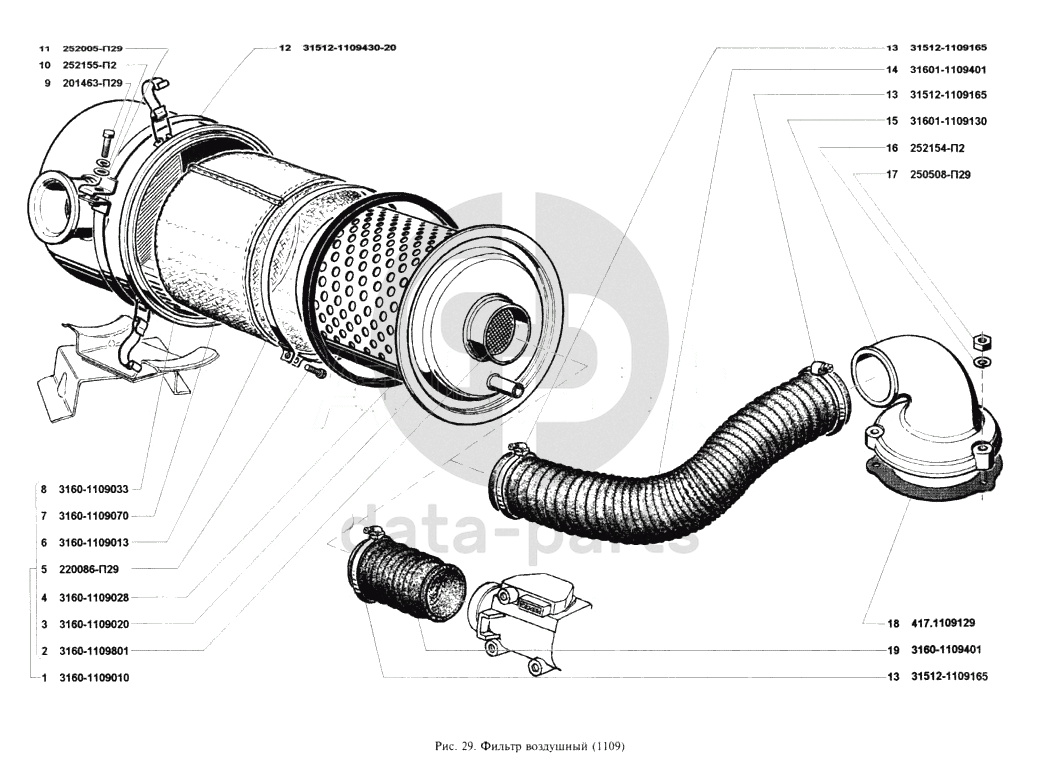 11 252005-П29
10 252155-П2
9 201463-П29
12 31512-1109430-20
13 31512-1109165
14 31601-1109401
13 31512-1109165
15 31601-1109130
16 252154-П2
17 250508-П29
8 3160-1109033
7 3160-1109070
6 3160-1109013
5 220086-П29
4 3160-1109028
3 3160-1109020
2 3160-1109801
1 3160-1109010
18 417.1109129
19 3160-1109401
13 31512-1109165
data-parts
Рис. 29. Фильтр воздушный (1109)