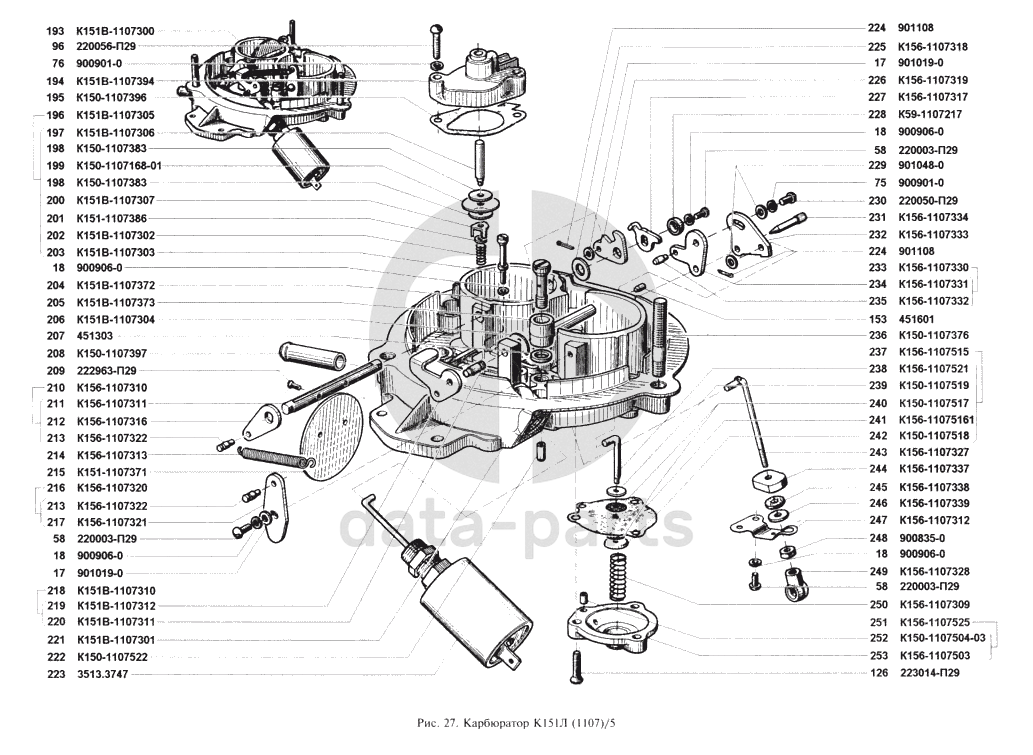 193 К151В-1107300
96 220056-П29
76 900901-0
194 К151В-1107394
195 К150-1107396
196 К151В-1107305
197 К151В-1107306
198 К150-1107383
199 К150-1107168-01
198 К150-1107383
200 К151В-1107307
201 К151-1107386
202 К151В-1107302
203 К151В-1107303
18 900906-0
204 К151В-1107372
205 К151В-1107373
206 К151В-1107304
207 451303
208 К150-1107397
209 222963-П29
210 К156-1107310
211 К156-1107311
212 К156-1107316
213 К156-1107322
214 К156-1107313
215 К151-1107371
216 К156-1107320
213 К156-1107322
217 К156-1107321
58 220003-П29
18 900906-0
17 901019-0
218 К151В-1107310
219 К151В-1107312
220 К151В-1107311
221 К151В-1107301
222 К150-1107522
223 3513.3747

224 901108
225 К156-1107318
17 901019-0
226 К156-1107319
227 К156-1107317
228 К59-1107217
18 900906-0
58 220003-П29
229 901048-0
75 900901-0
230 220050-П29
231 К156-1107334
232 К156-1107333
224 901108
233 К156-1107330
234 К156-1107331
235 К156-1107332
153 451601
236 К150-1107376
237 К156-1107515
238 К156-1107521
239 К150-1107519
240 К150-1107517
241 К156-11075161
242 К150-1107518
243 К156-1107327
244 К156-1107337
245 К156-1107338
246 К156-1107339
247 К156-1107312
248 900835-0
18 900906-0
249 К156-1107328
58 220003-П29
250 К156-1107309
251 К156-1107525
252 К150-1107504-03
253 К156-1107503
126 223014-П29

data-parts

Рис. 27. Карбюратор К151Л (1107)/5