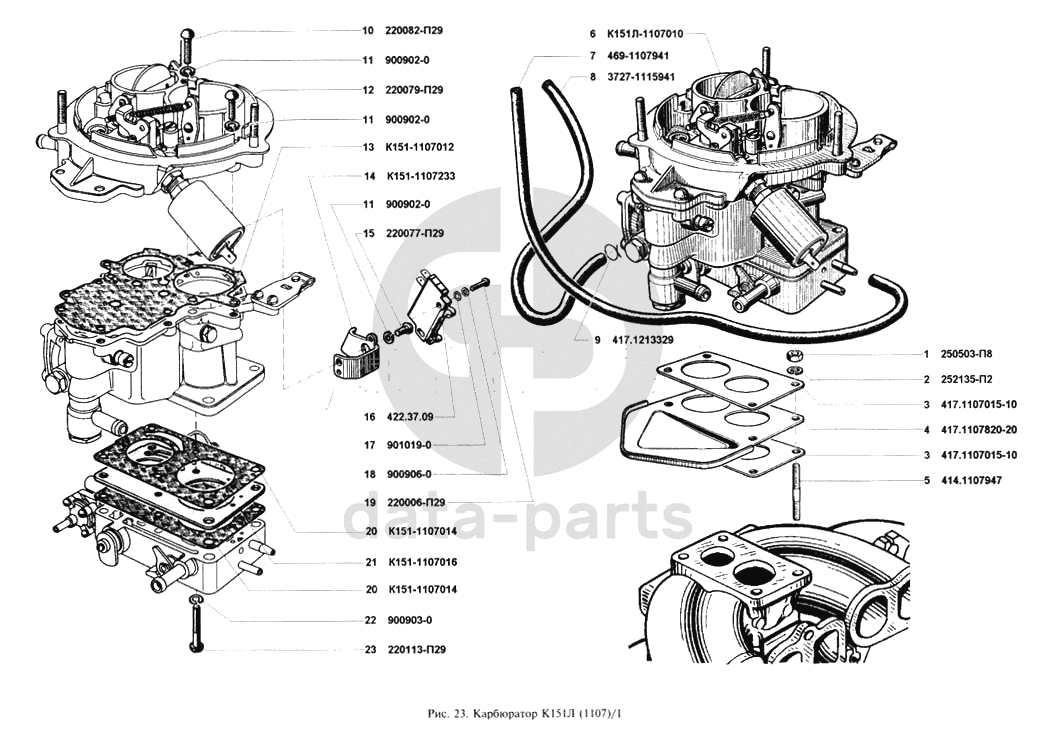 10 220082-П29
11 900902-0
12 220079-П29
11 900902-0
13 К151-1107012
14 К151-1107233
11 900902-0
15 220077-П29
16 422.37.09
17 901019-0
18 900906-0
19 220006-П29
20 К151-1107014
21 К151-1107016
20 К151-1107014
22 900903-0
23 220113-П29

6 К151Л-1107010
7 469-1107941
8 3727-1115941
9 417.1213329

1 250503-П8
2 252135-П2
3 417.1107015-10
4 417.1107820-20
3 417.1107015-10
5 414.1107947

data-parts

Рис. 23. Карбюратор К151Л (1107)/1