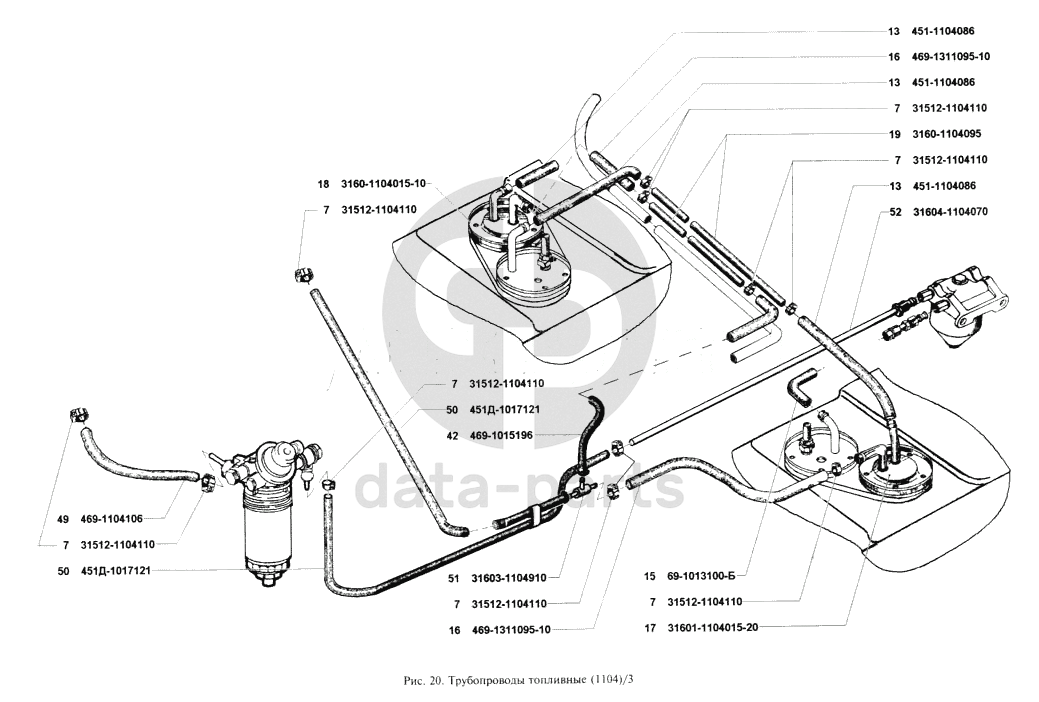 13 451-1104086
16 469-1311095-10
13 451-1104086
7 31512-1104110
19 3160-1104095
7 31512-1104110
13 451-1104086
52 31604-1104070
18 3160-1104015-10
7 31512-1104110
7 31512-1104110
50 451Д-1017121
42 469-1015196
49 469-1104106
7 31512-1104110
50 451Д-1017121
51 31603-1104910
7 31512-1104110
16 469-1311095-10
15 69-1013100-Б
7 31512-1104110
17 31601-1104015-20

data-parts

Рис. 20. Трубопроводы топливные (1104)/3