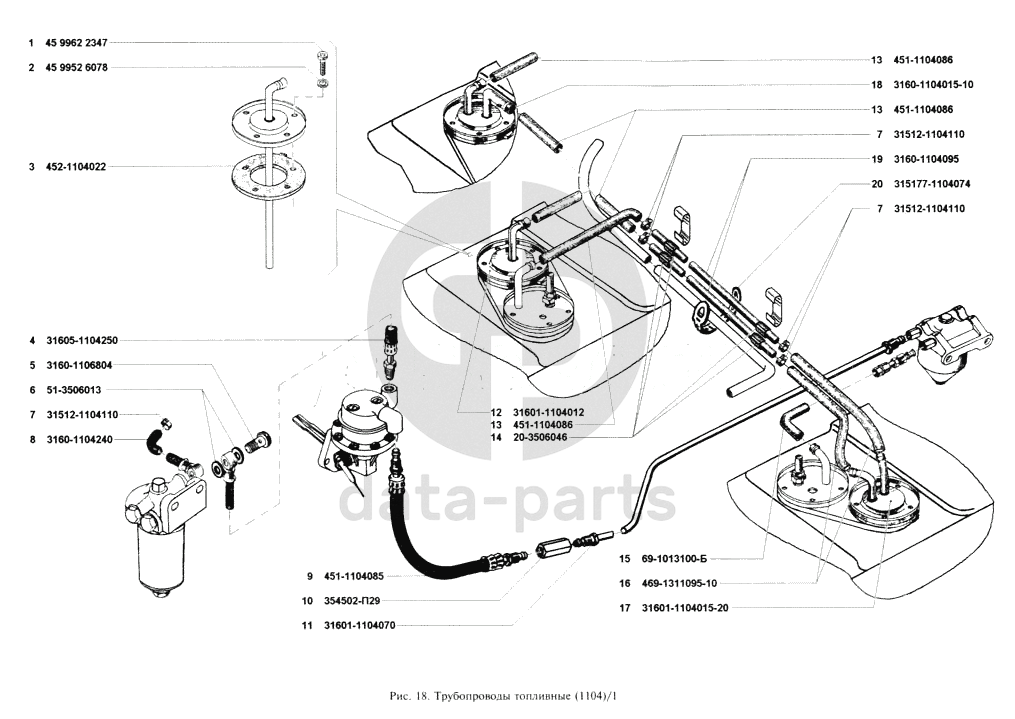 1 45 9962 2347
2 45 9952 6078
3 452-1104022
4 31605-1104250
5 3160-1106804
6 51-3506013
7 31512-1104110
8 3160-1104240
9 451-1104085
10 354502-П29
11 31601-1104070
12 31601-1104012
13 451-1104086
14 20-3506046
13 451-1104086
18 3160-1104015-10
13 451-1104086
7 31512-1104110
19 3160-1104095
20 315177-1104074
7 31512-1104110
15 69-1013100-Б
16 469-1311095-10
17 31601-1104015-20

data-parts

Рис. 18. Трубопроводы топливные (1104)/1