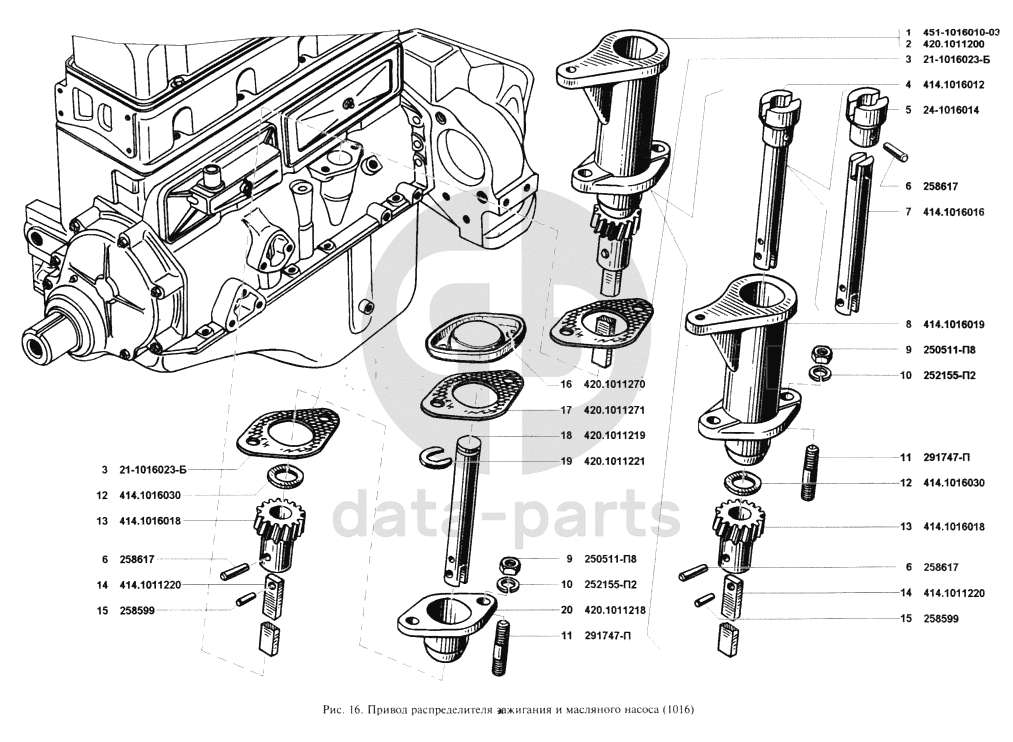 1 451-1016010-03
2 420.1011200
3 21-1016023-Б
4 414.1016012
5 24-1016014
6 258617
7 414.1016016
8 414.1016019
9 250511-П8
10 252155-П2
11 291747-П
12 414.1016030
13 414.1016018
6 258617
14 414.1011220
15 258599
16 420.1011270
17 420.1011271
18 420.1011219
19 420.1011221
9 250511-П8
10 252155-П2
20 420.1011218
11 291747-П
3 21-1016023-Б
12 414.1016030
13 414.1016018
6 258617
14 414.1011220
15 258599

data-parts

Рис. 16. Привод распределителя зажигания и масляного насоса (1016)