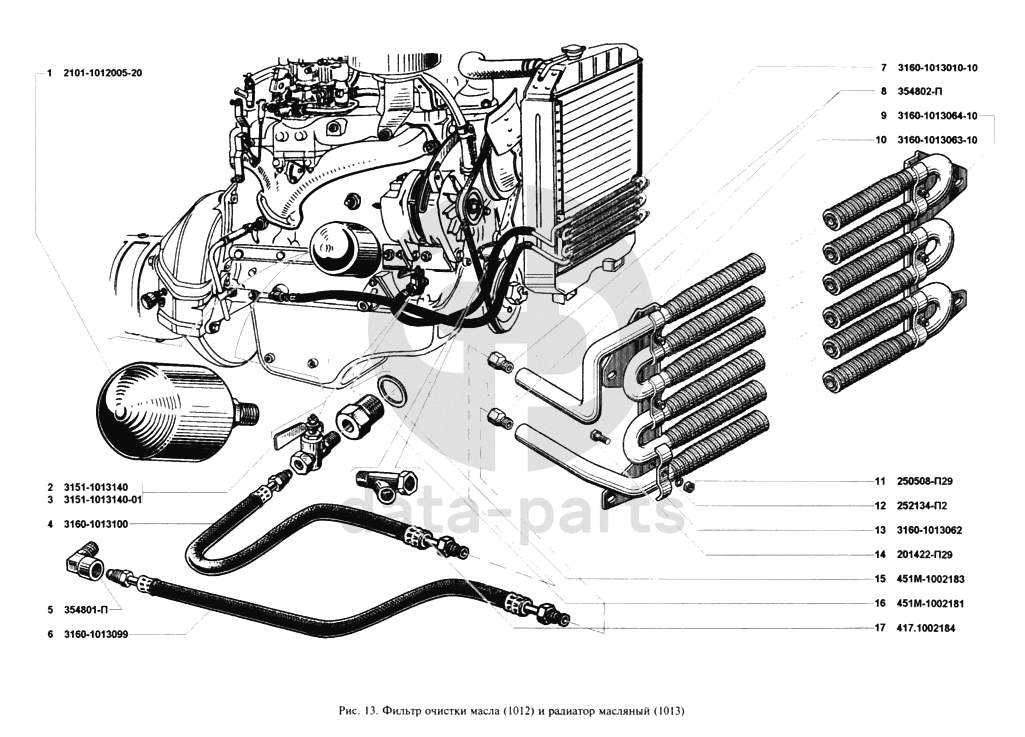 1 2101-1012005-20

2 3151-1013140
3 3151-1013140-01
4 3160-1013100
5 354801-П
6 3160-1013099

7 3160-1013010-10
8 354802-П
9 3160-1013064-10
10 3160-1013063-10

11 250508-П29
12 252134-П2
13 3160-1013062
14 201422-П29
15 451М-1002183
16 451М-1002181
17 417.1002184

data-parts

Рис. 13. Фильтр очистки масла (1012) и радиатор масляный (1013)