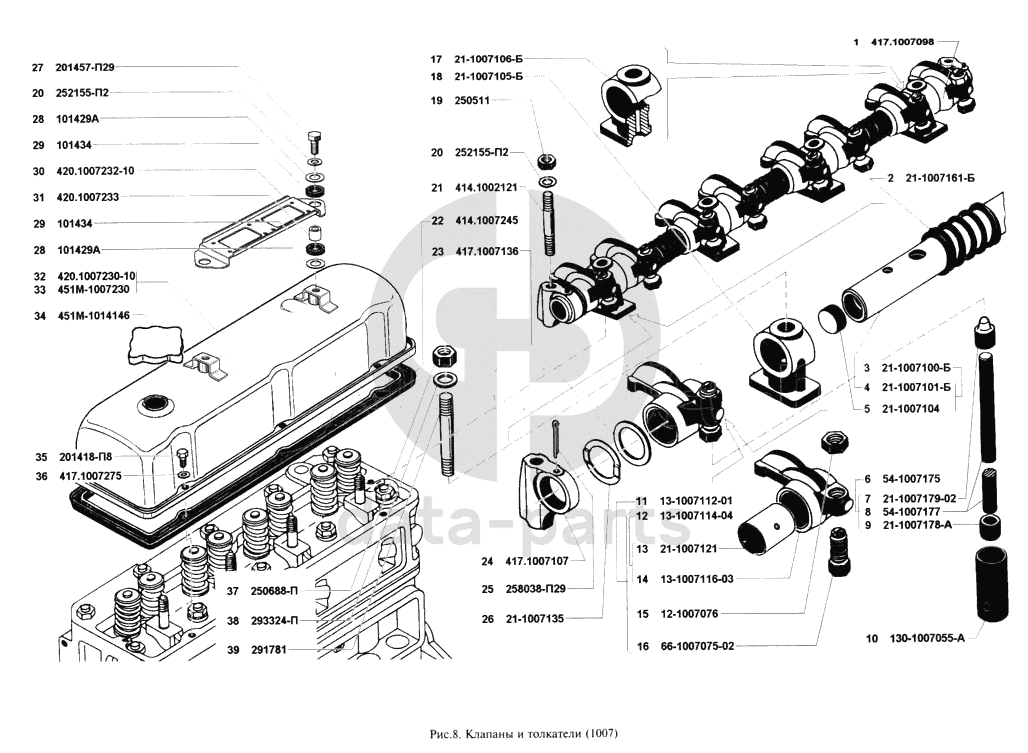 27 201457-П29
20 252155-П2
28 101429А
29 101434
30 420.1007232-10
31 420.1007233
29 101434
28 101429А
32 420.1007230-10
33 451М-1007230
34 451М-1014146
35 201418-П8
36 417.1007275
37 250688-П
38 293324-П
39 291781

17 21-1007106-Б
18 21-1007105-Б
19 250511
20 252155-П2
21 414.1002121
22 414.1007245
23 417.1007136
24 417.1007107
25 258038-П29
26 21-1007135

1 417.1007098
2 21-1007161-Б
3 21-1007100-Б
4 21-1007101-Б
5 21-1007104
6 54-1007175
7 21-1007179-02
8 54-1007177
9 21-1007178-А
10 130-1007055-А
11 13-1007112-01
12 13-1007114-04
13 21-1007121
14 13-1007116-03
15 12-1007076
16 66-1007075-02

data-parts

Рис.8. Клапаны и толкатели (1007)