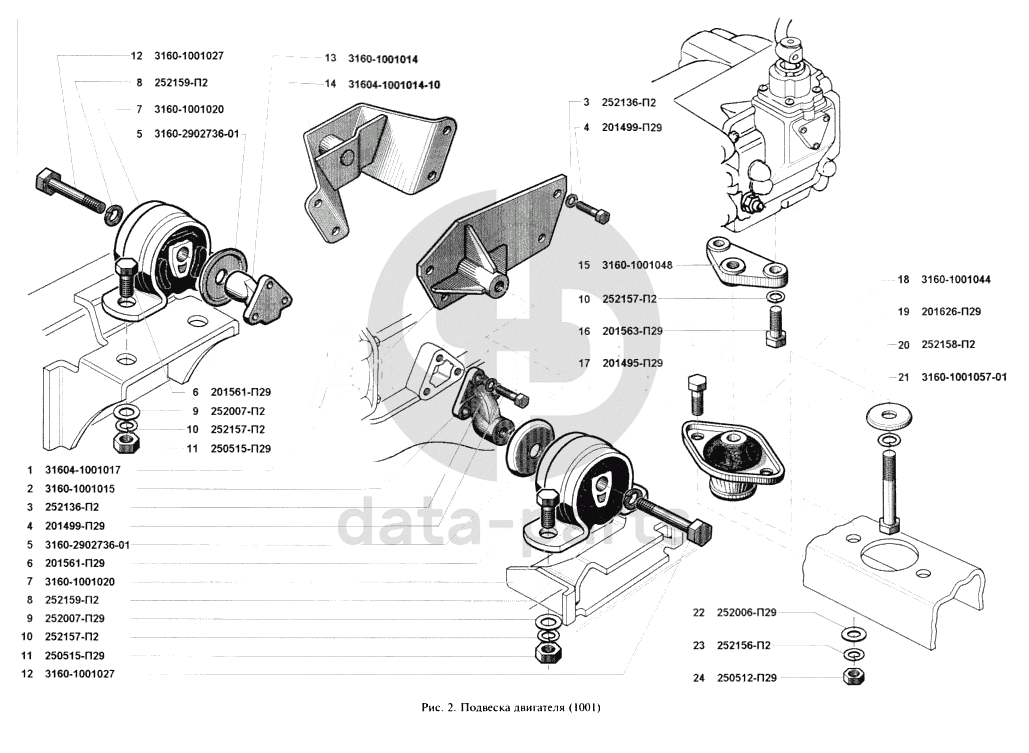 12 3160-1001027
8 252159-П2
7 3160-1001020
5 3160-2902736-01
13 3160-1001014
14 31604-1001014-10
3 252136-П2
4 201499-П29
15 3160-1001048
10 252157-П2
16 201563-П29
17 201495-П29
18 3160-1001044
19 201626-П29
20 252158-П2
21 3160-1001057-01
6 201561-П29
9 252007-П2
10 252157-П2
11 250515-П29
1 31604-1001017
2 3160-1001015
3 252136-П2
4 201499-П29
5 3160-2902736-01
6 201561-П29
7 3160-1001020
8 252159-П2
9 252007-П29
10 252157-П2
11 250515-П29
12 3160-1001027
22 252006-П29
23 252156-П2
24 250512-П29

data-parts

Рис. 2. Подвеска двигателя (1001)