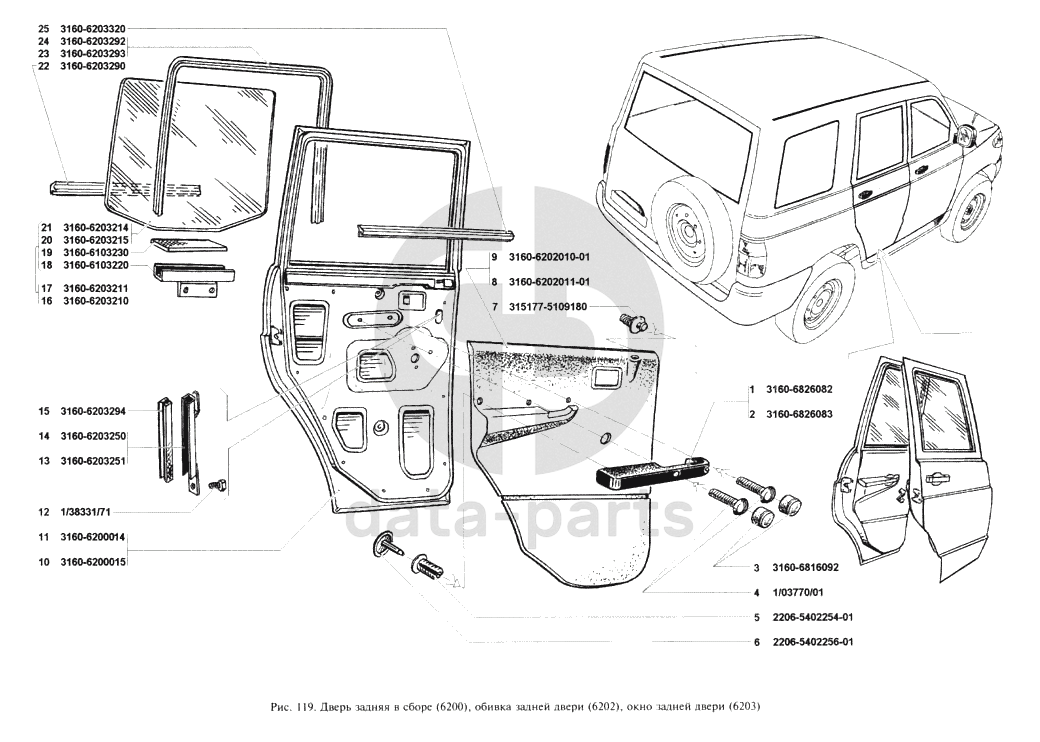 25 3160-6203320
24 3160-6203292
23 3160-6203293
22 3160-6203290

21 3160-6203214
20 3160-6203215
19 3160-6103230
18 3160-6103220

17 3160-6203211
16 3160-6203210

15 3160-6203294

14 3160-6203250

13 3160-6203251

12 1/38331/71

11 3160-6200014

10 3160-6200015

9 3160-6202010-01

8 3160-6202011-01

7 315177-5109180

1 3160-6826082

2 3160-6826083

3 3160-6816092

4 1/03770/01

5 2206-5402254-01

6 2206-5402256-01

data-parts

Рис. 119. Дверь задняя в сборе (6200), обивка задней двери (6202), окно задней двери (6203)