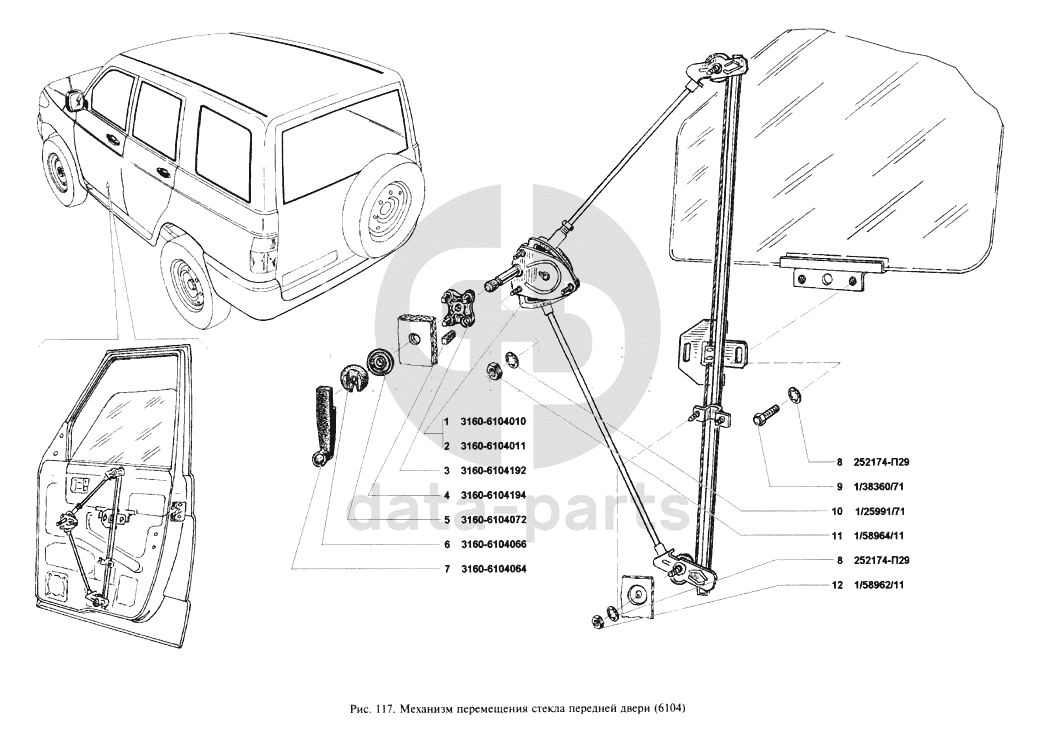 1 3160-6104010
2 3160-6104011
3 3160-6104192
4 3160-6104194
5 3160-6104072
6 3160-6104066
7 3160-6104064

8 252174-П29
9 1/38360/71
10 1/25991/71
11 1/58964/11
8 252174-П29
12 1/58962/11

data-parts

Рис. 117. Механизм перемещения стекла передней двери (6104)